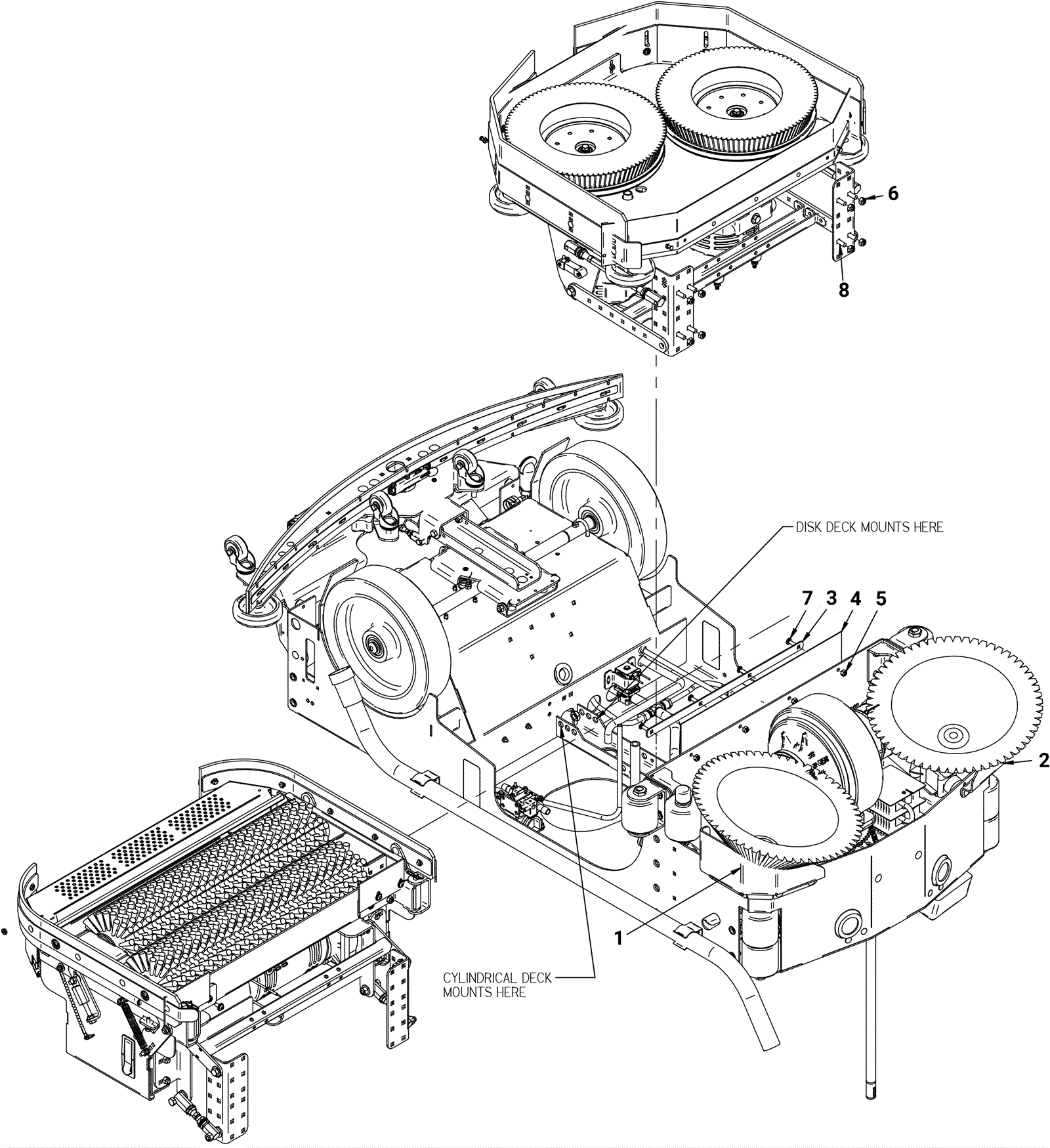 6

8

DISK DECK MOUNTS HERE

7 3 4 5

2

1

CYLINDRICAL DECK MOUNTS HERE