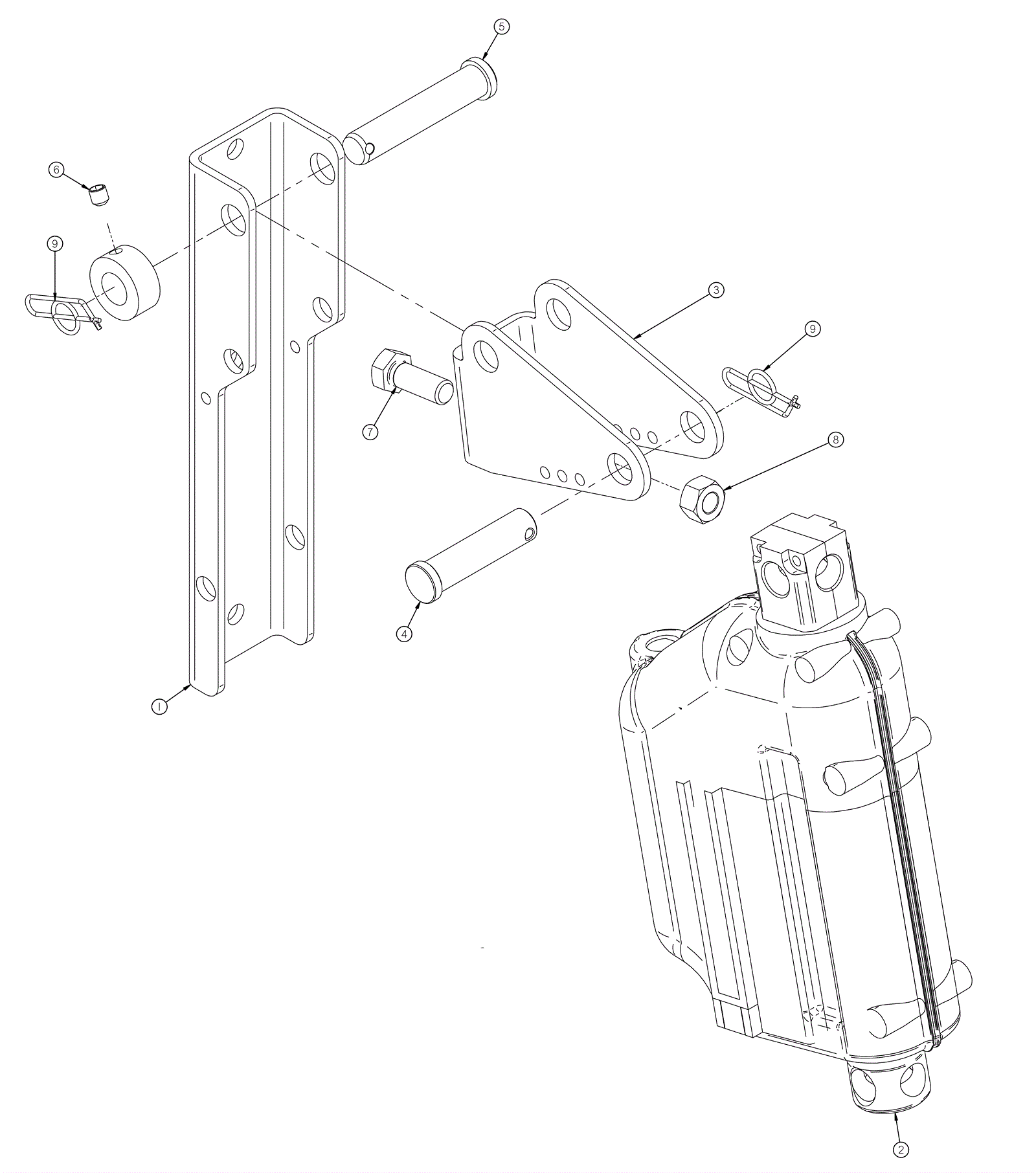 5
6
9
3
9
7
8
4
1
2