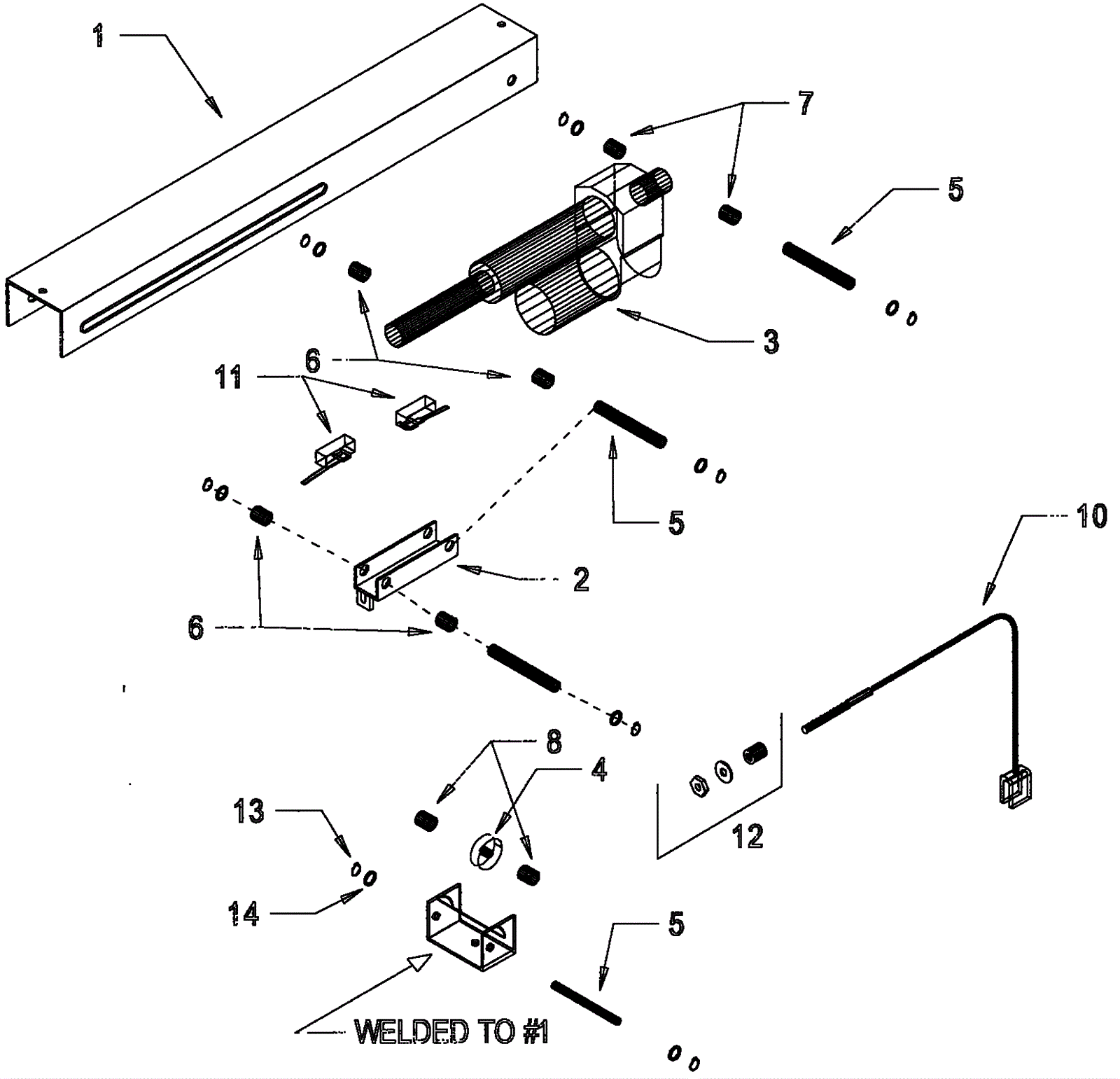 1
7
5
3
6
11
5
10
2
6
8
4
13
12
14
5
WELDED TO #1