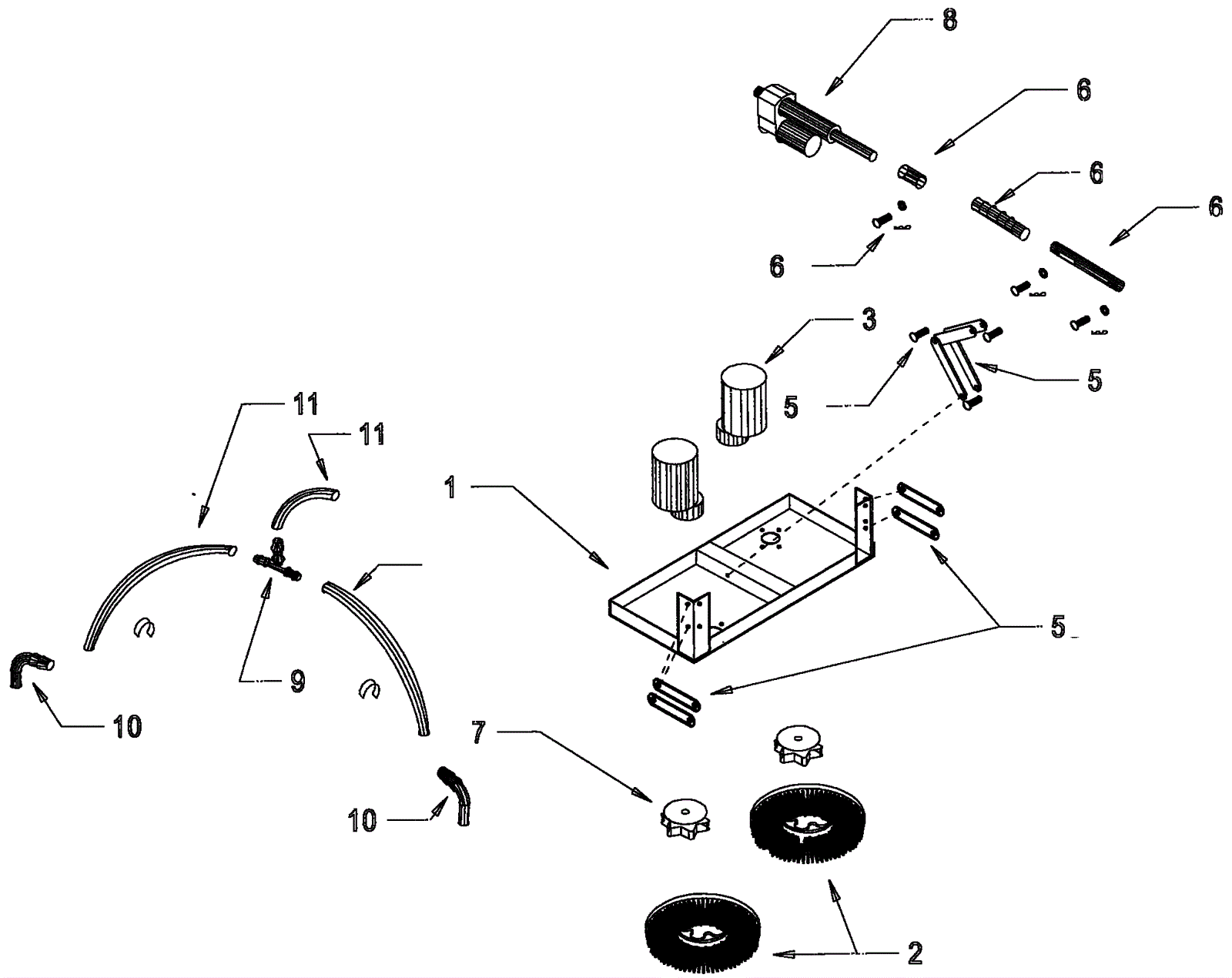 8
6
6
6
6
3
5
5
11
11
1
5
9
10
7
10
2