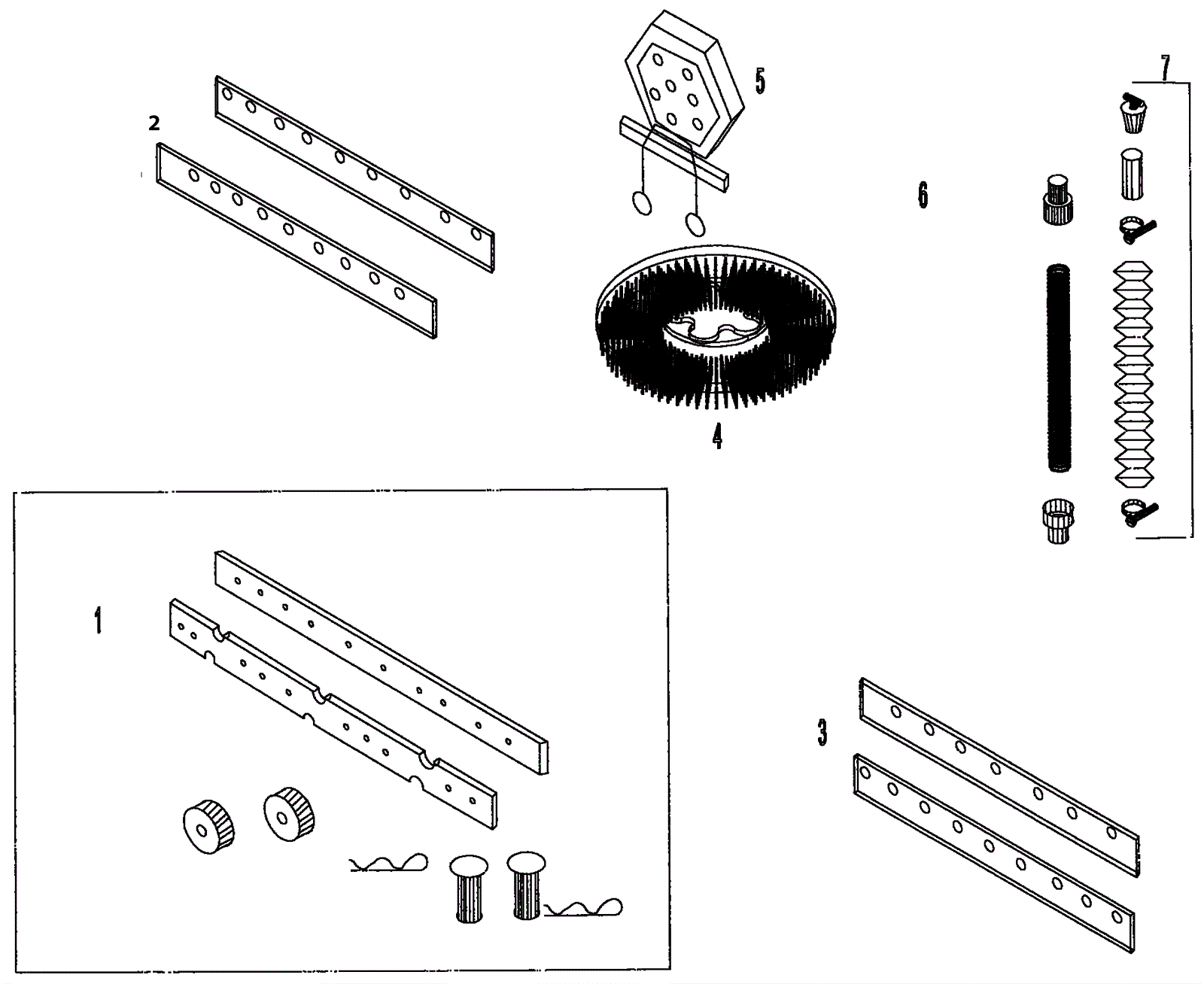 2

5

7

6

4

1

3