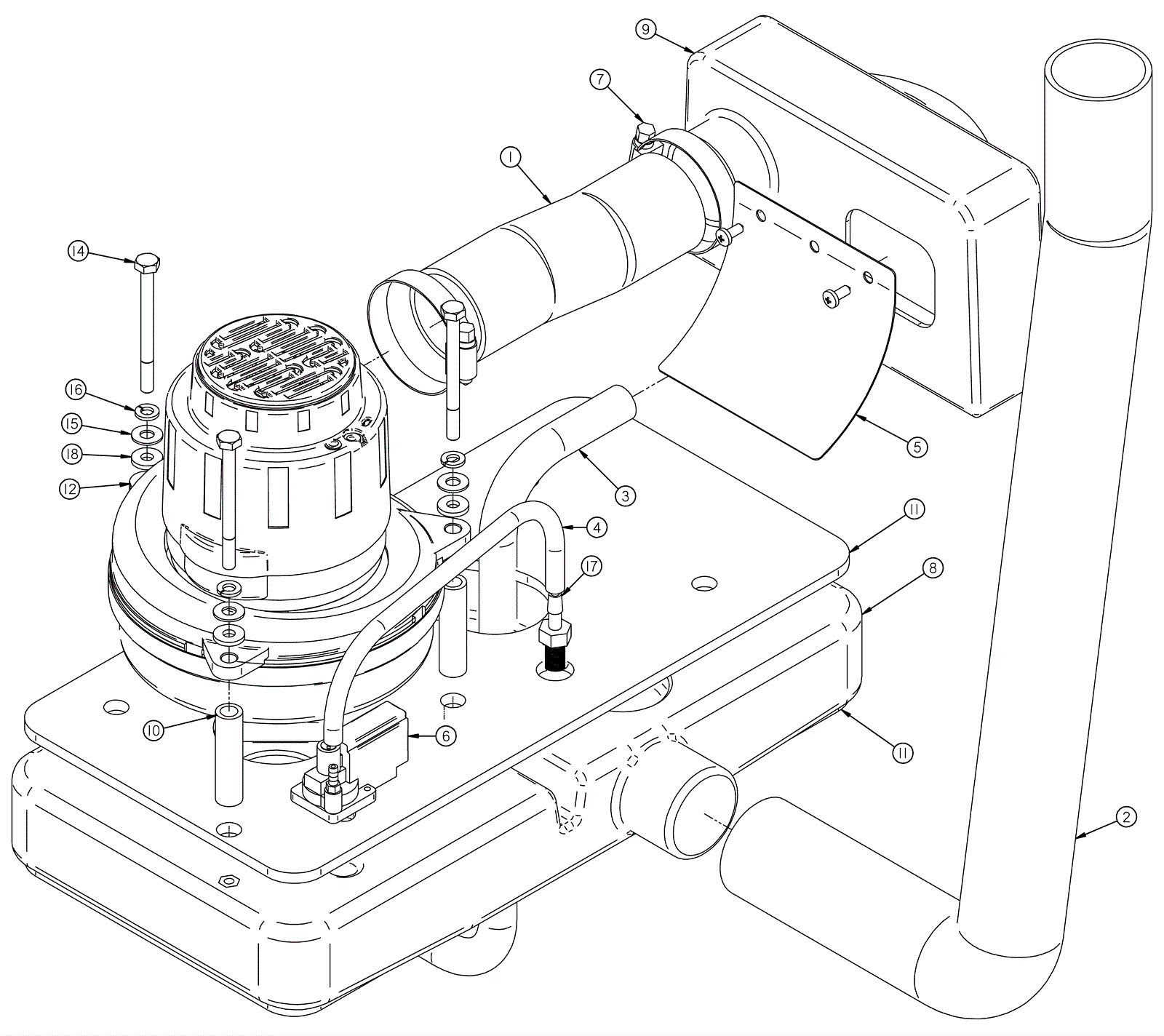 9
7
1
14
16
15
18
12
5
3
11
4
17
8
10
6
11
2