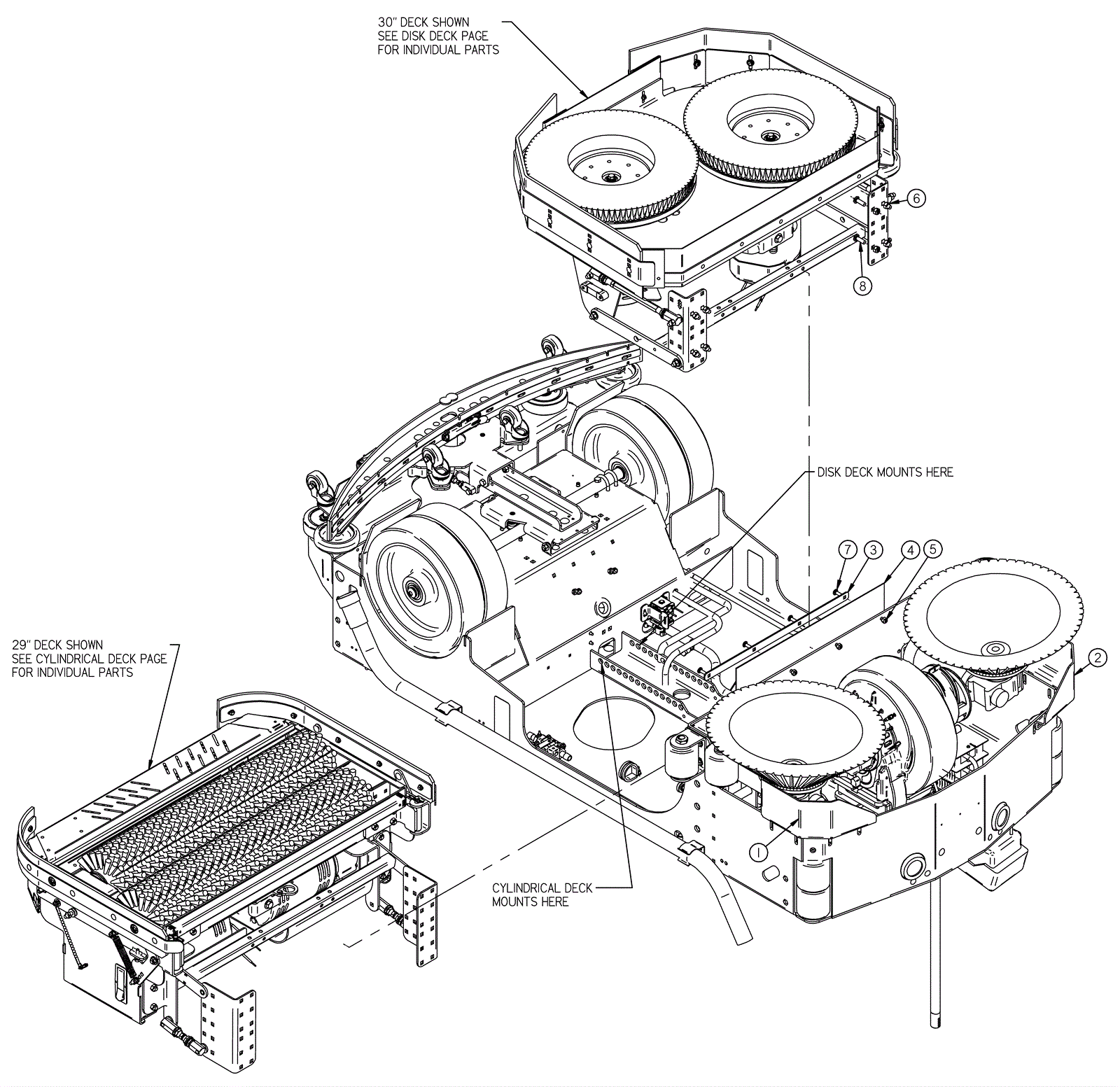 30" DECK SHOWN
SEE DISK DECK PAGE
FOR INDIVIDUAL PARTS

6

8

DISK DECK MOUNTS HERE

7 3 4 5

2

29" DECK SHOWN
SEE CYLINDRICAL DECK PAGE
FOR INDIVIDUAL PARTS

1

CYLINDRICAL DECK
MOUNTS HERE