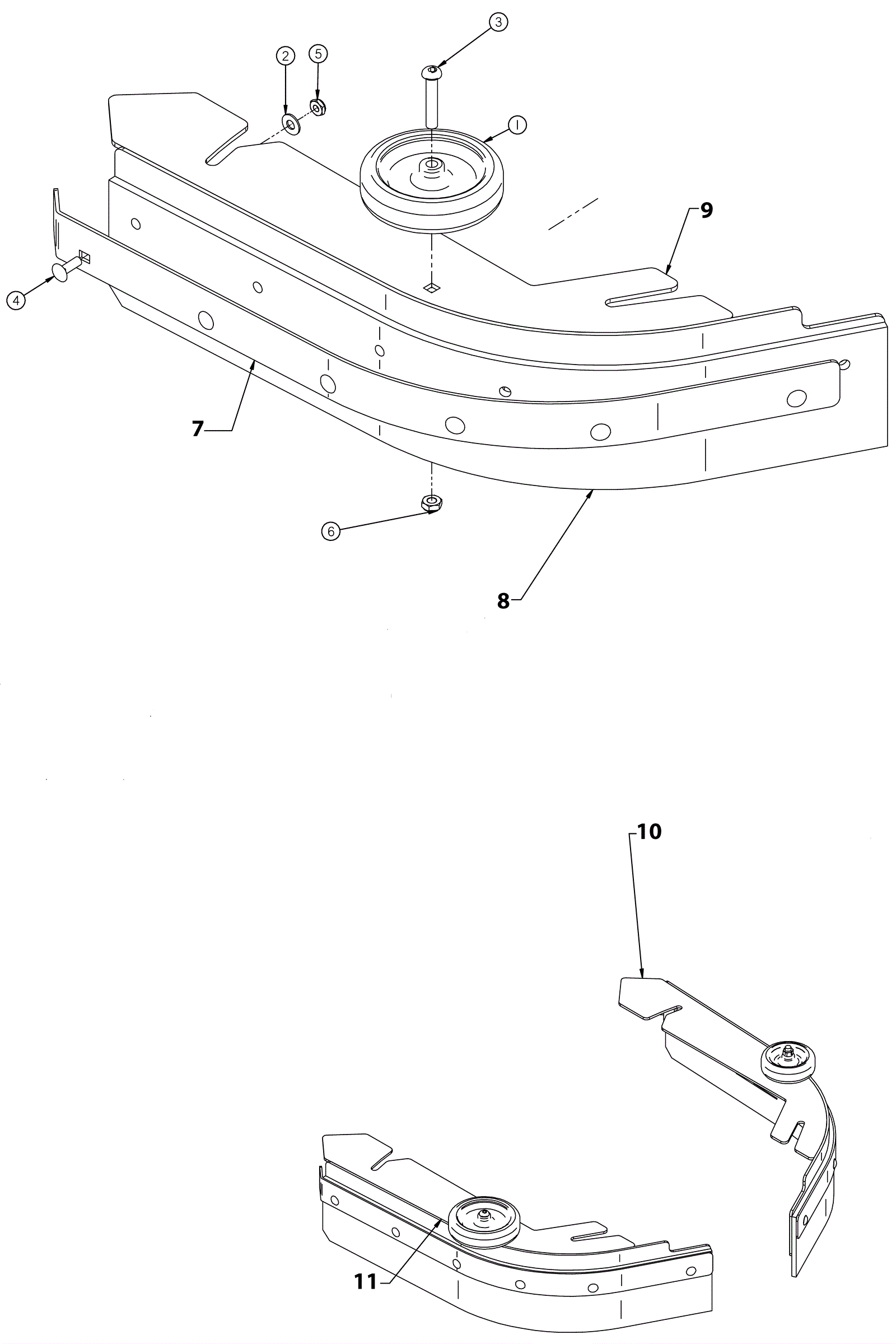 3
2
5
1
9
4
7
6
8
10
11