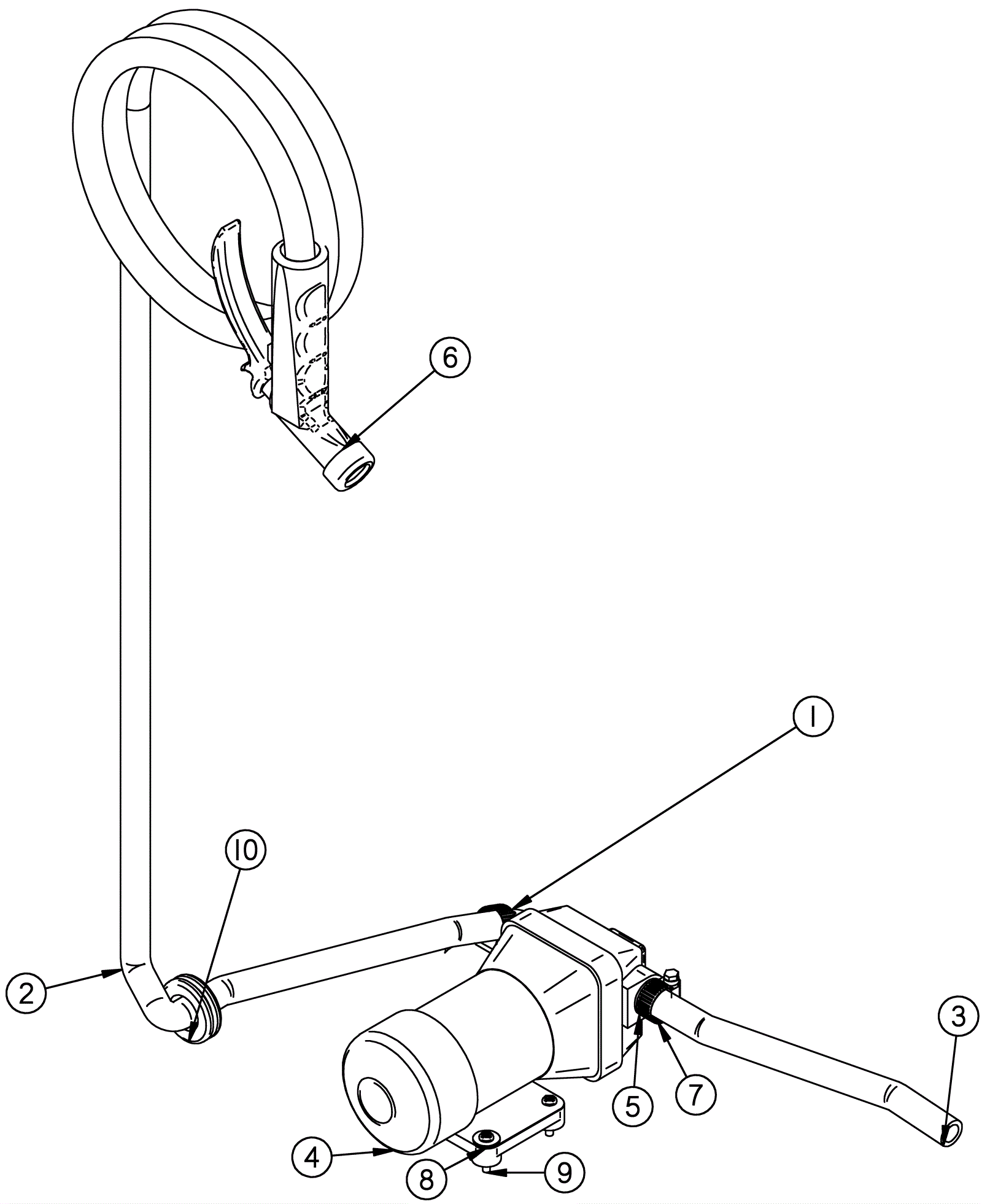 6

1

10

2

3

5

7

4

8

9