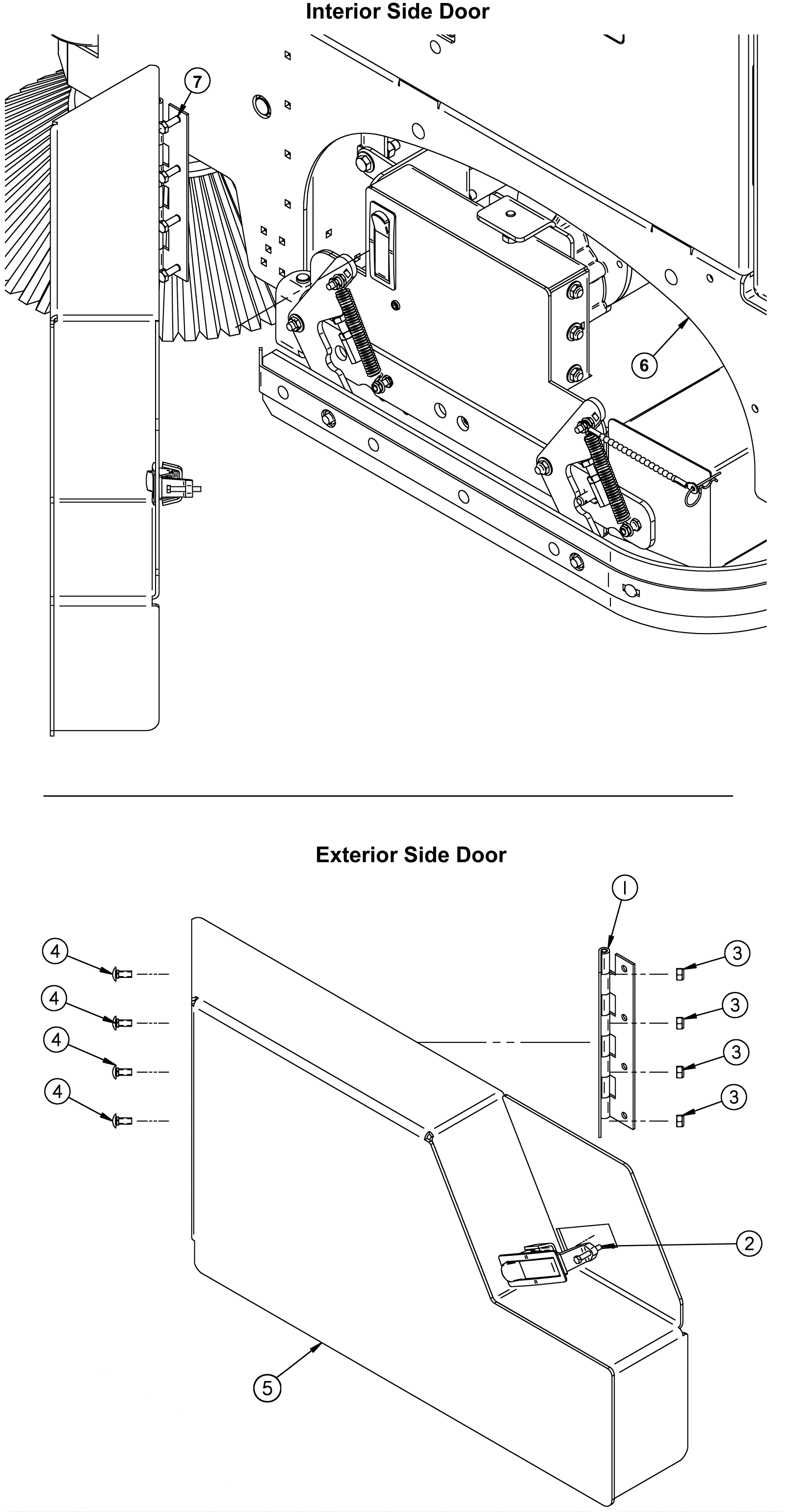 Interior Side Door

7

6

Exterior Side Door

1

4

4

4

4

3

3

3

3

2

5