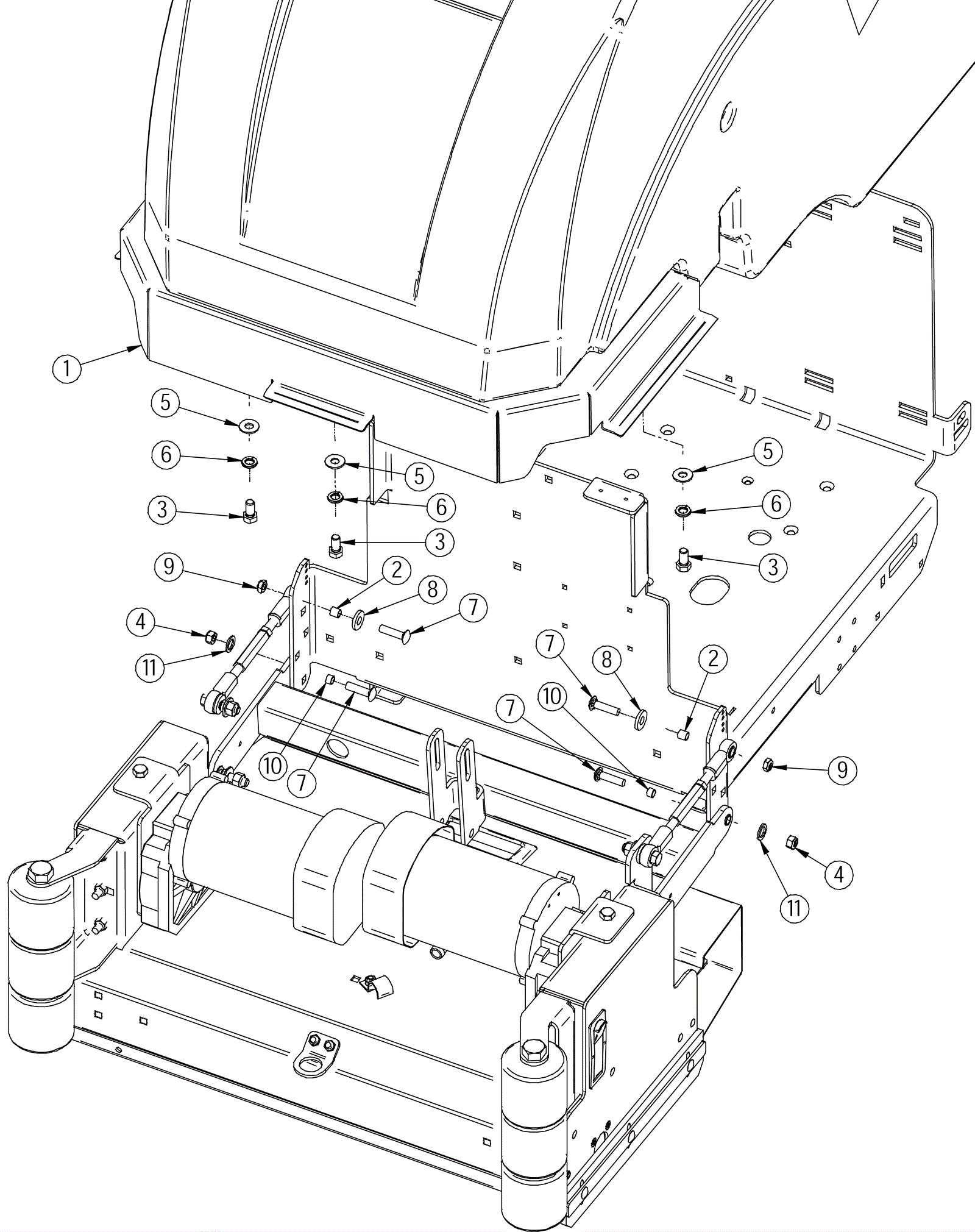 1
5
6
3
5
6
3
5
6
3
9
2
8
7
4
11
7
8
2
10
7
10
7
9
4
11