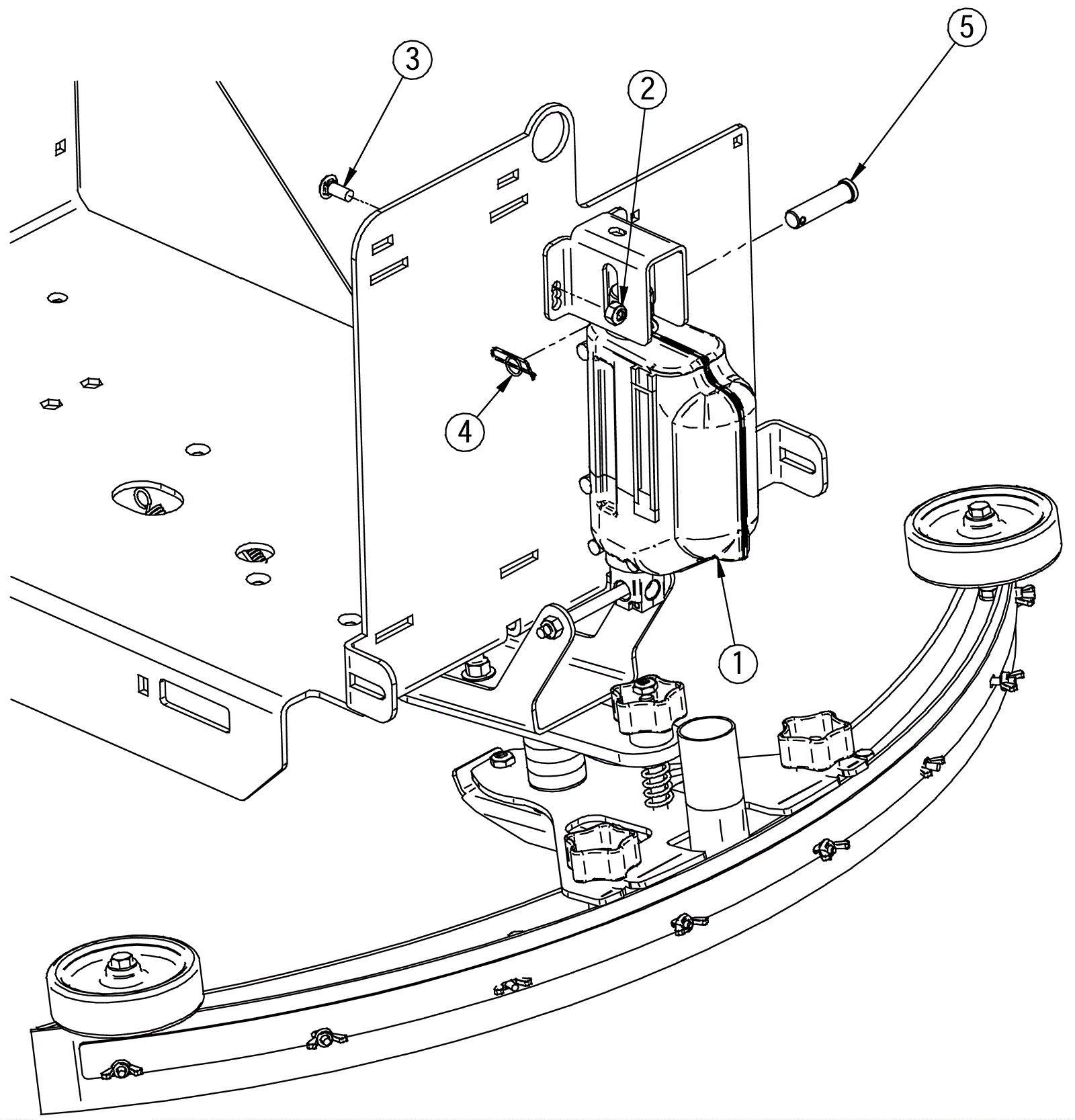 3
2
5
4
1