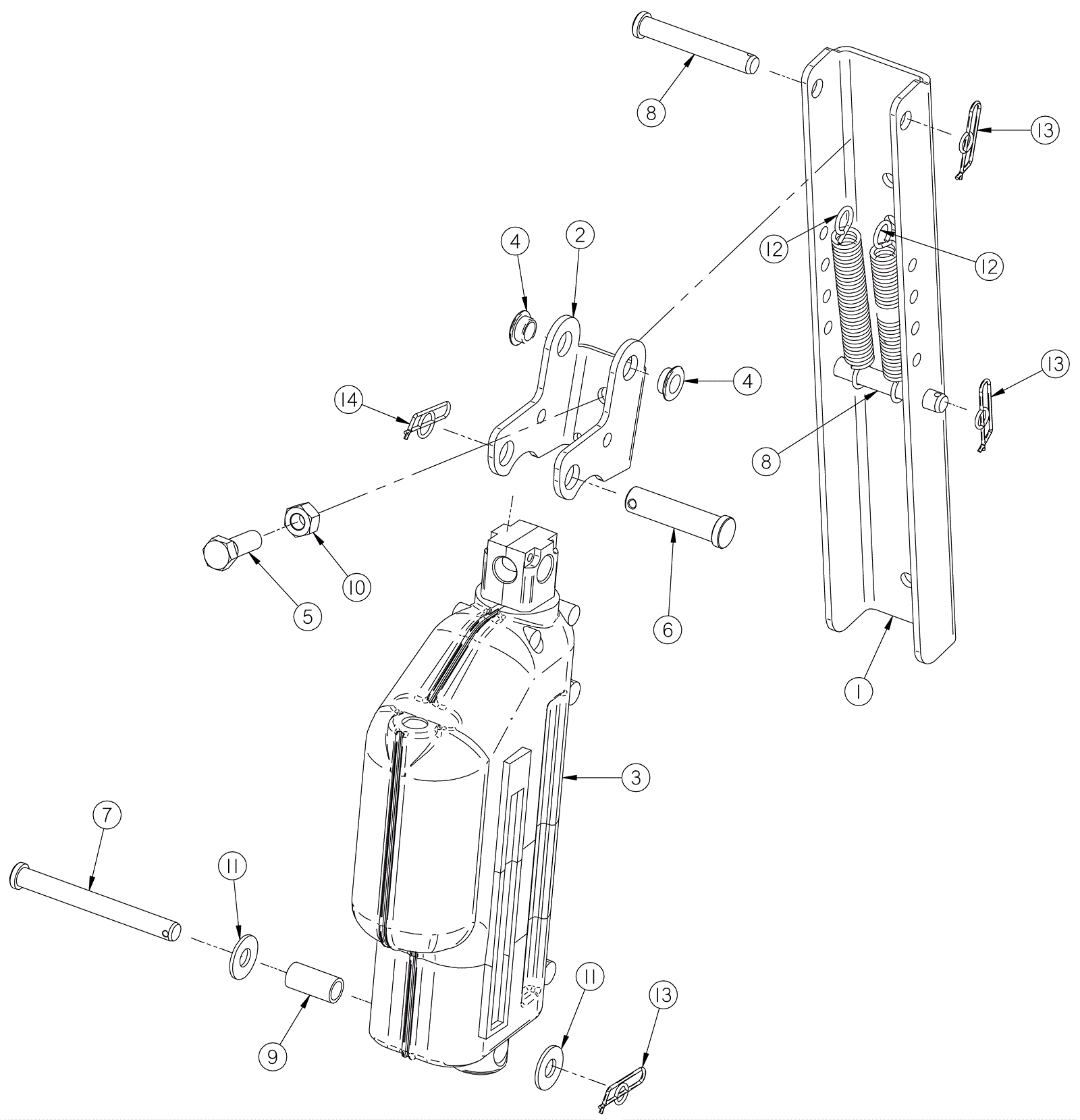 8
13
12
12
4
2
4
14
13
8
10
5
6
1
3
7
11
9
11
13