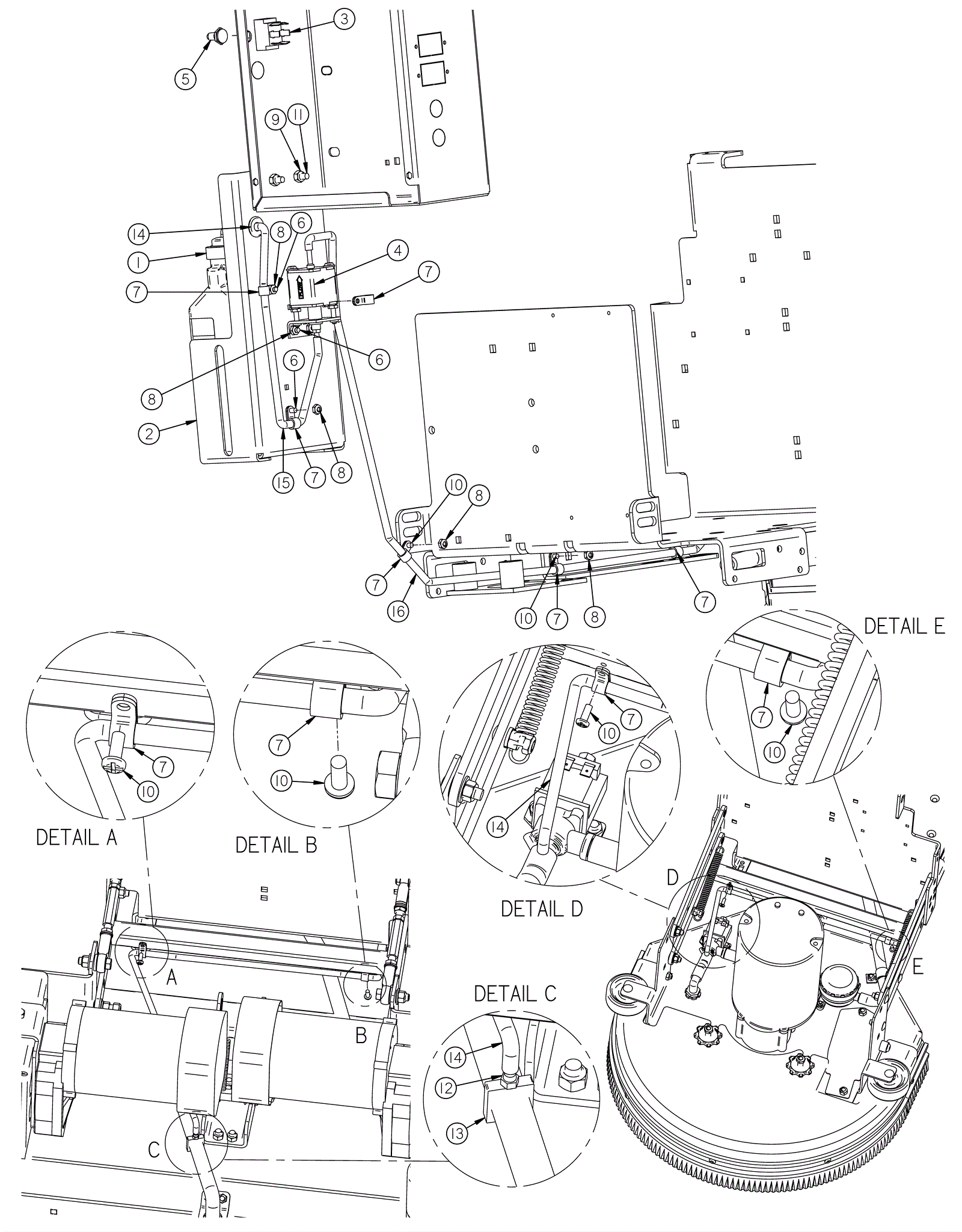 3
5
9
11
14
8
6
1
4
7
7
6
8
6
2
15
7
8
10
8
7
16
10
7
8
7
DETAIL E
7
10
7
10
7
10
7
10
14
DETAIL A
DETAIL B
DETAIL D
D
A
B
E
DETAIL C
14
12
13
C