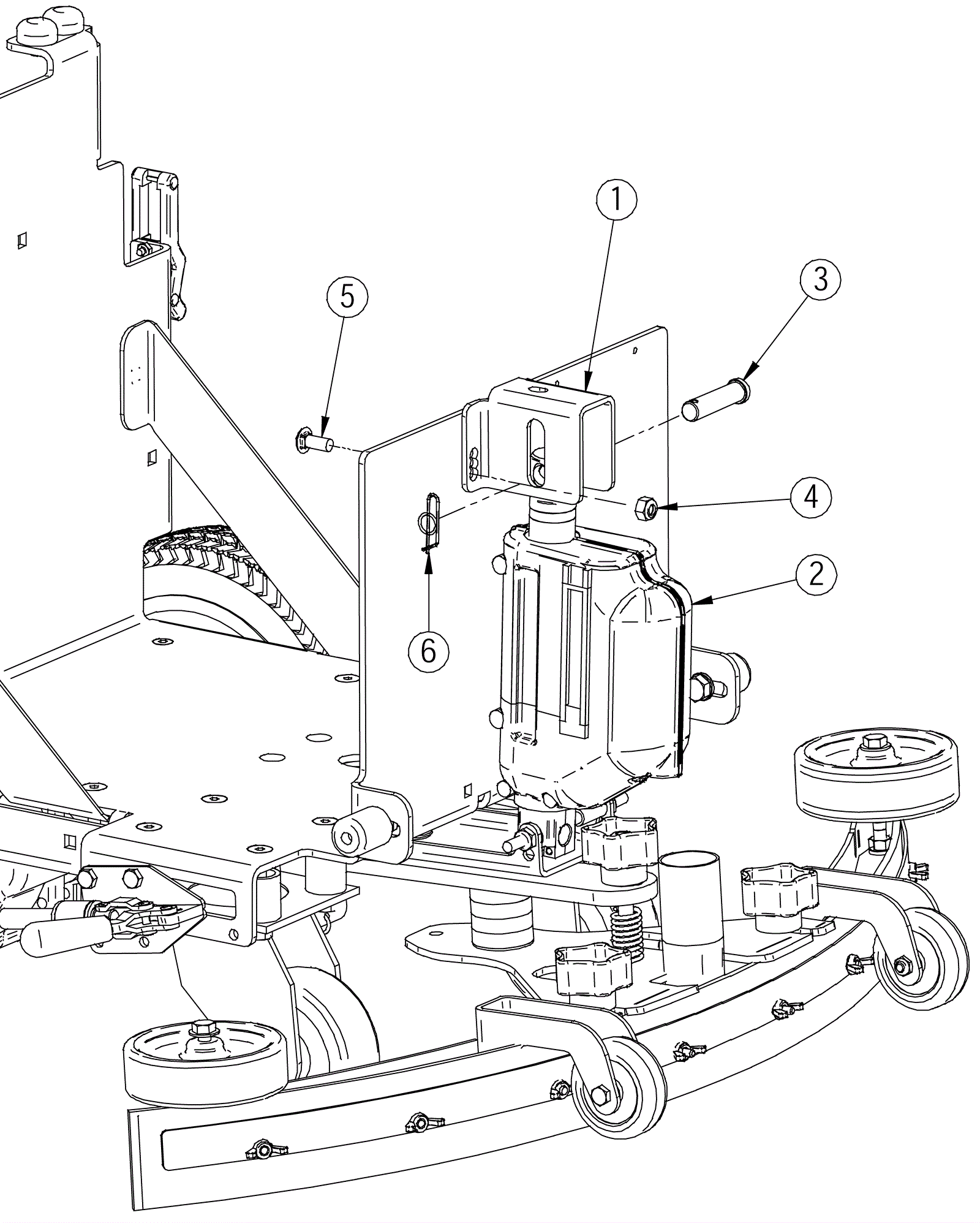 1
3
5
4
2
6