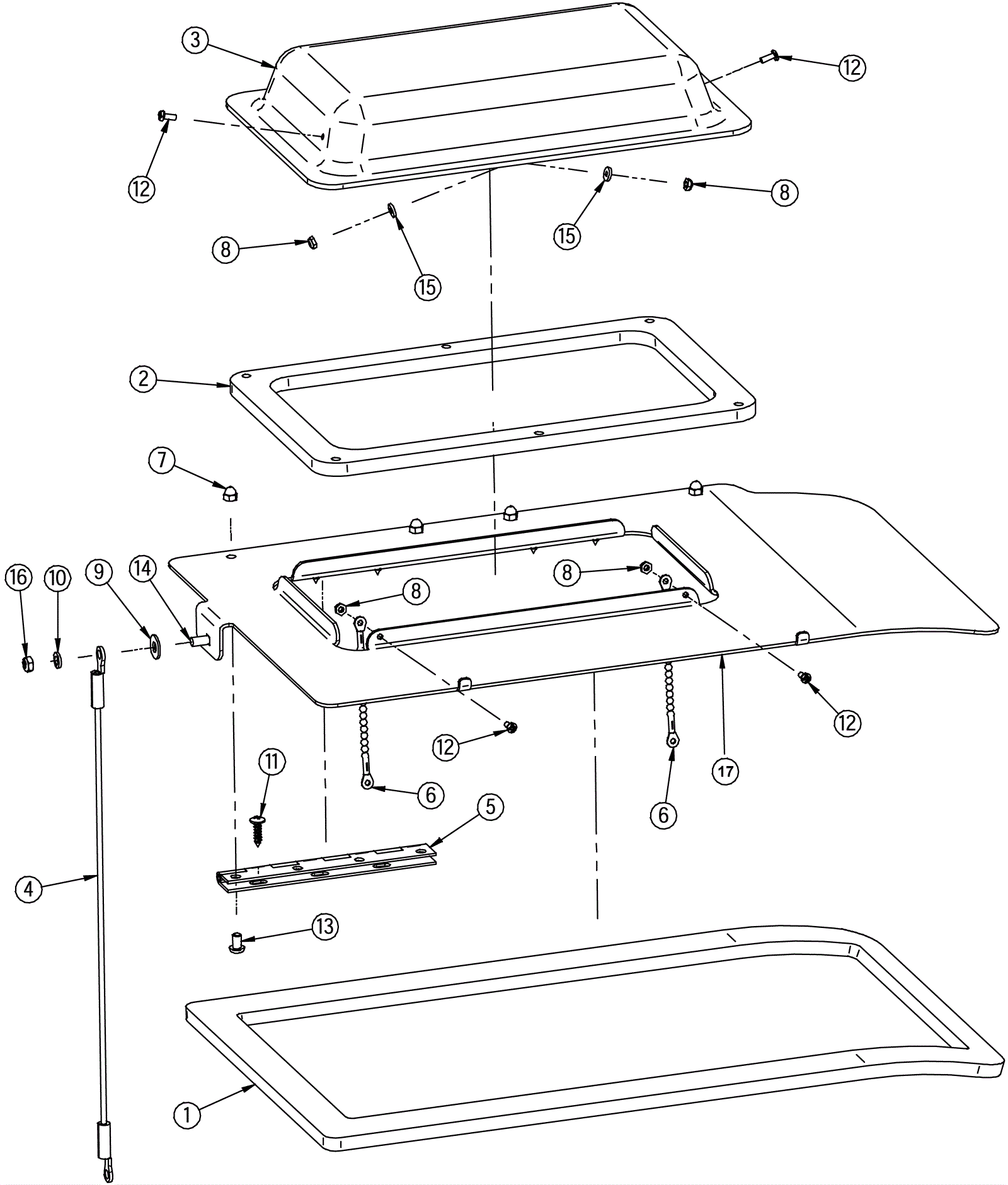 3
12
12
8
15
8
15
2
7
16
10
9
14
8
8
12
12
17
11
6
6
5
4
13
1