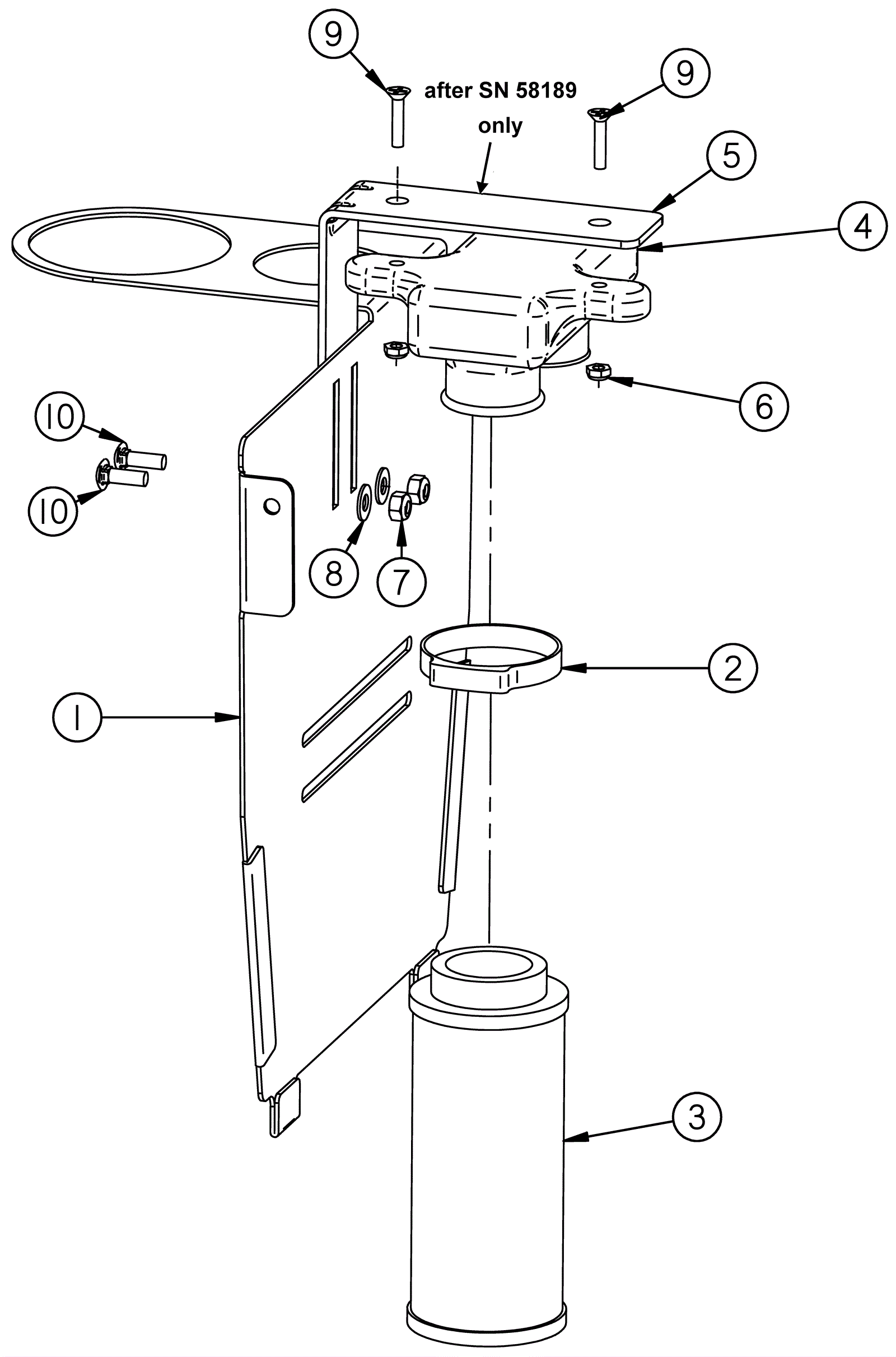 9
after SN 58189
only
9
5
4
6
10
10
8
7
2
1
3