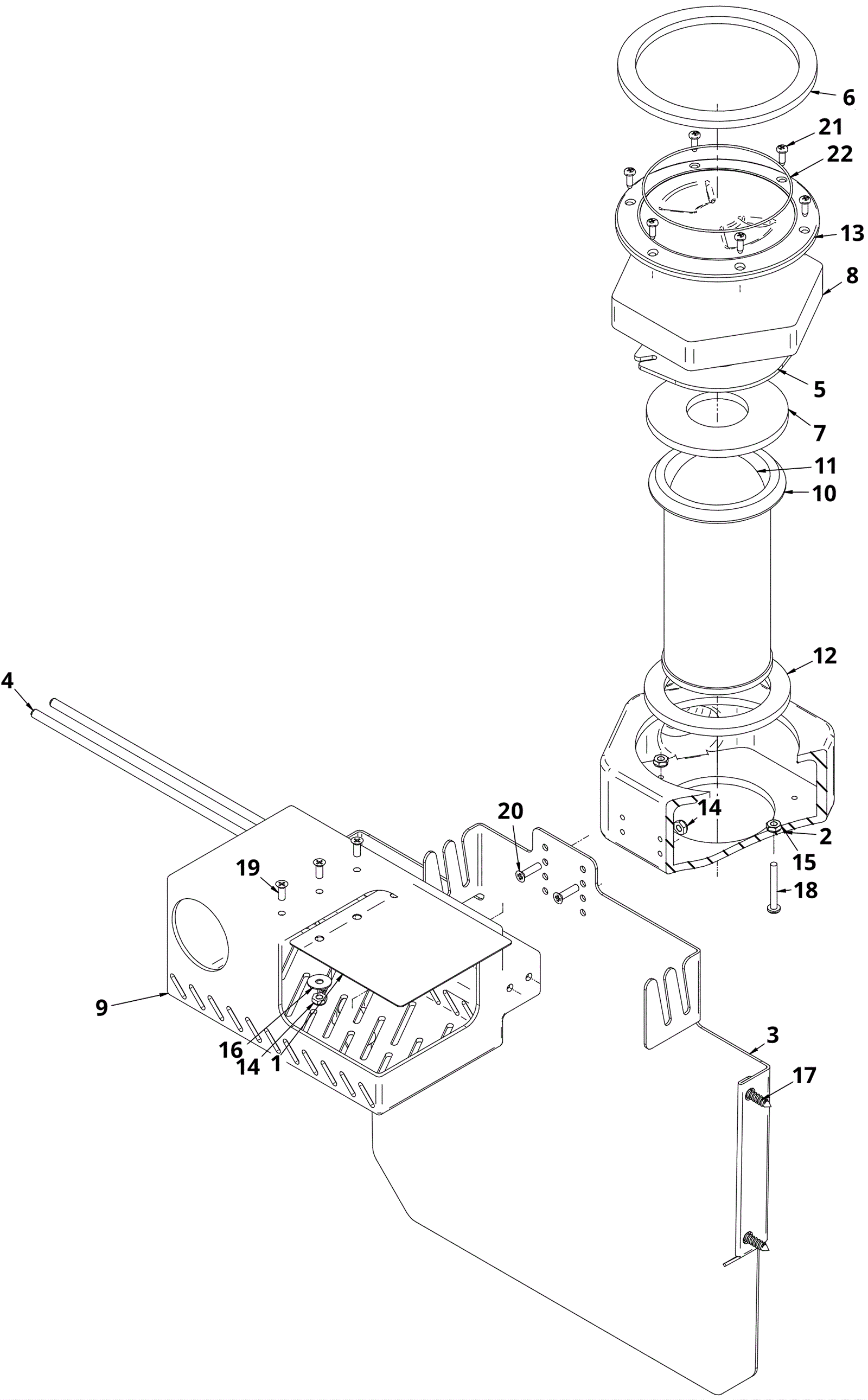 6
21
22
13
8
5
7
11
10
12
4
20
14
2
15
18
19
9
16
14
1
3
17