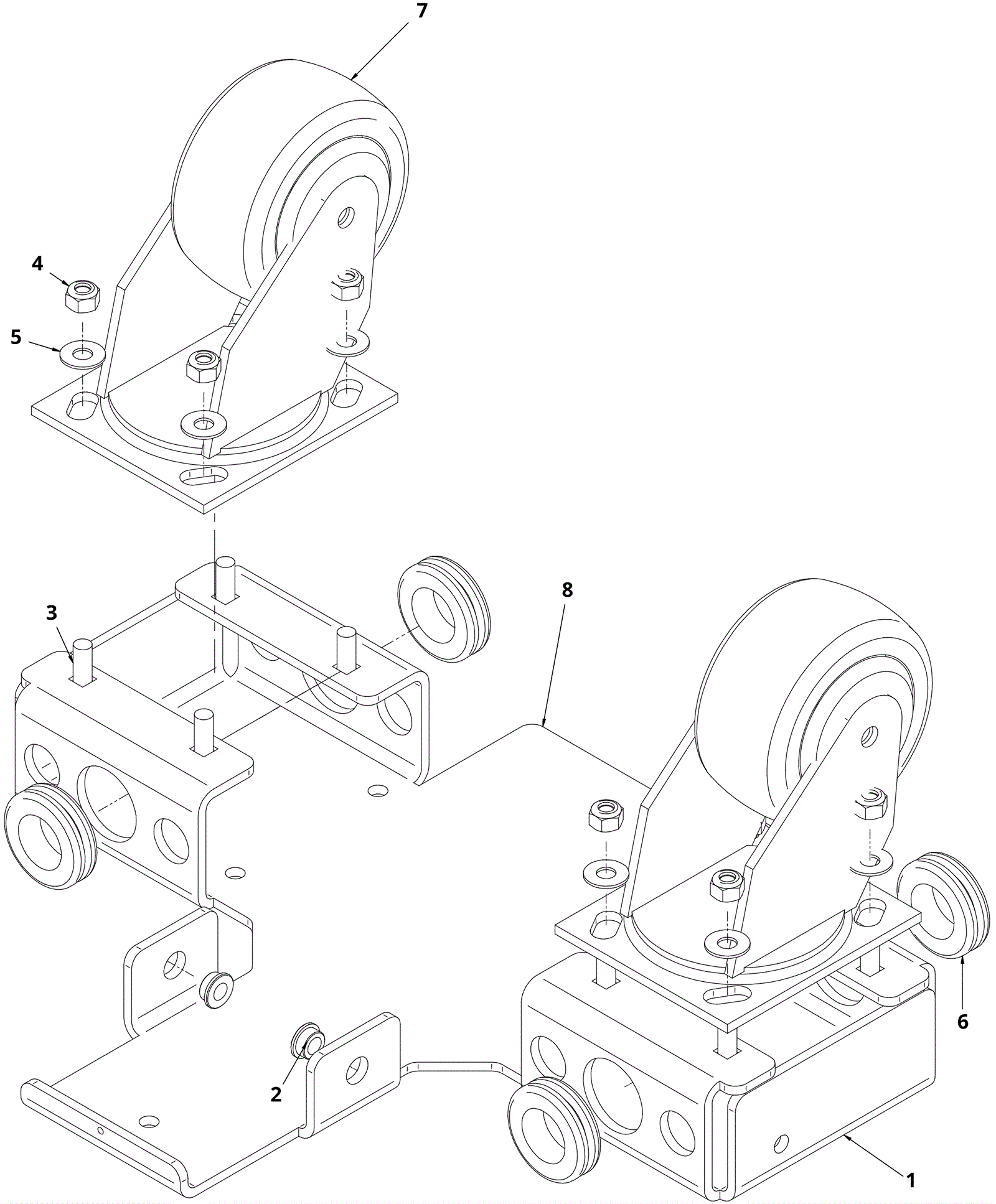 7
4
5
3
8
6
2
1