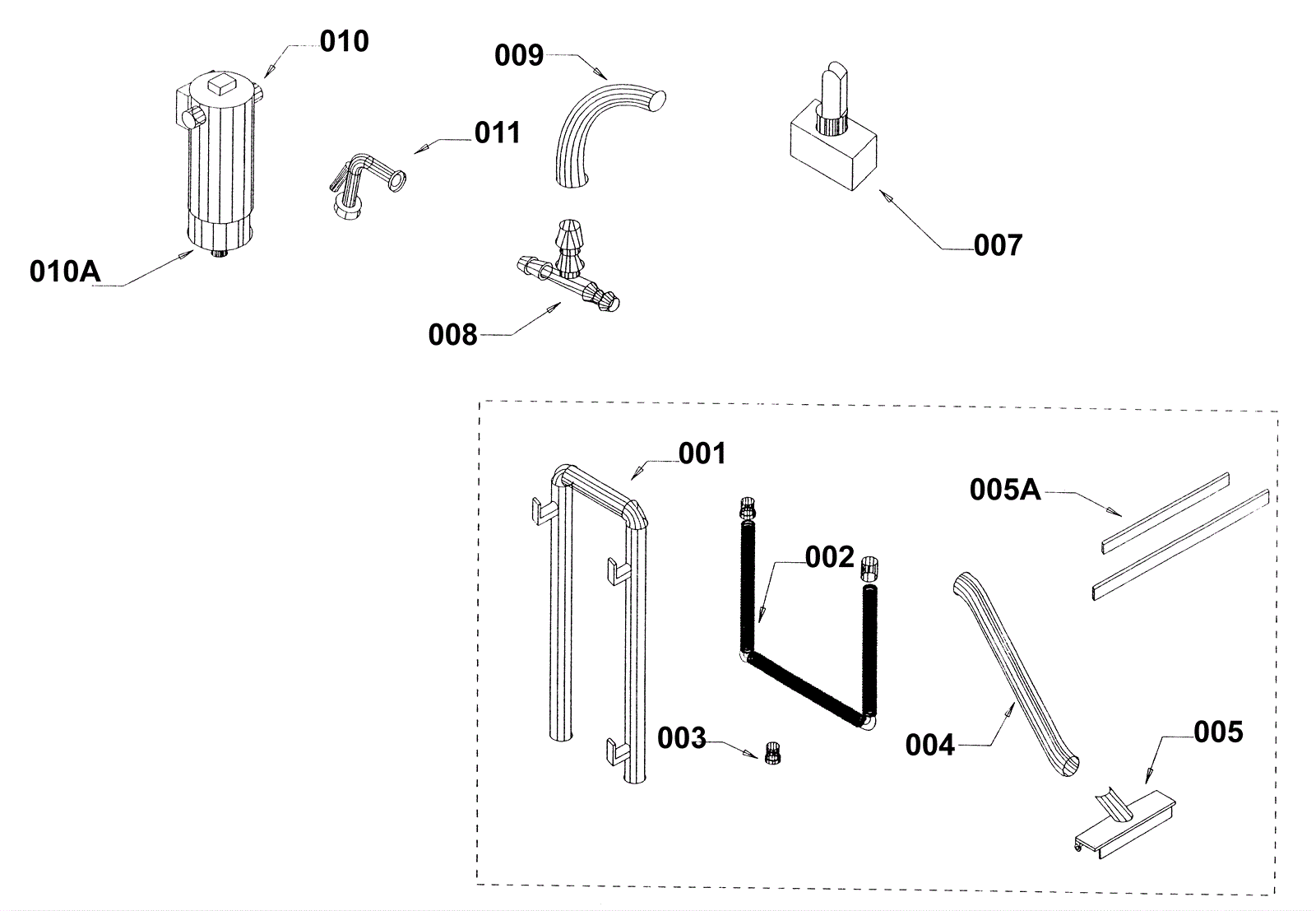 010
009
011
007
010A
008
001
005A
002
003
004
005