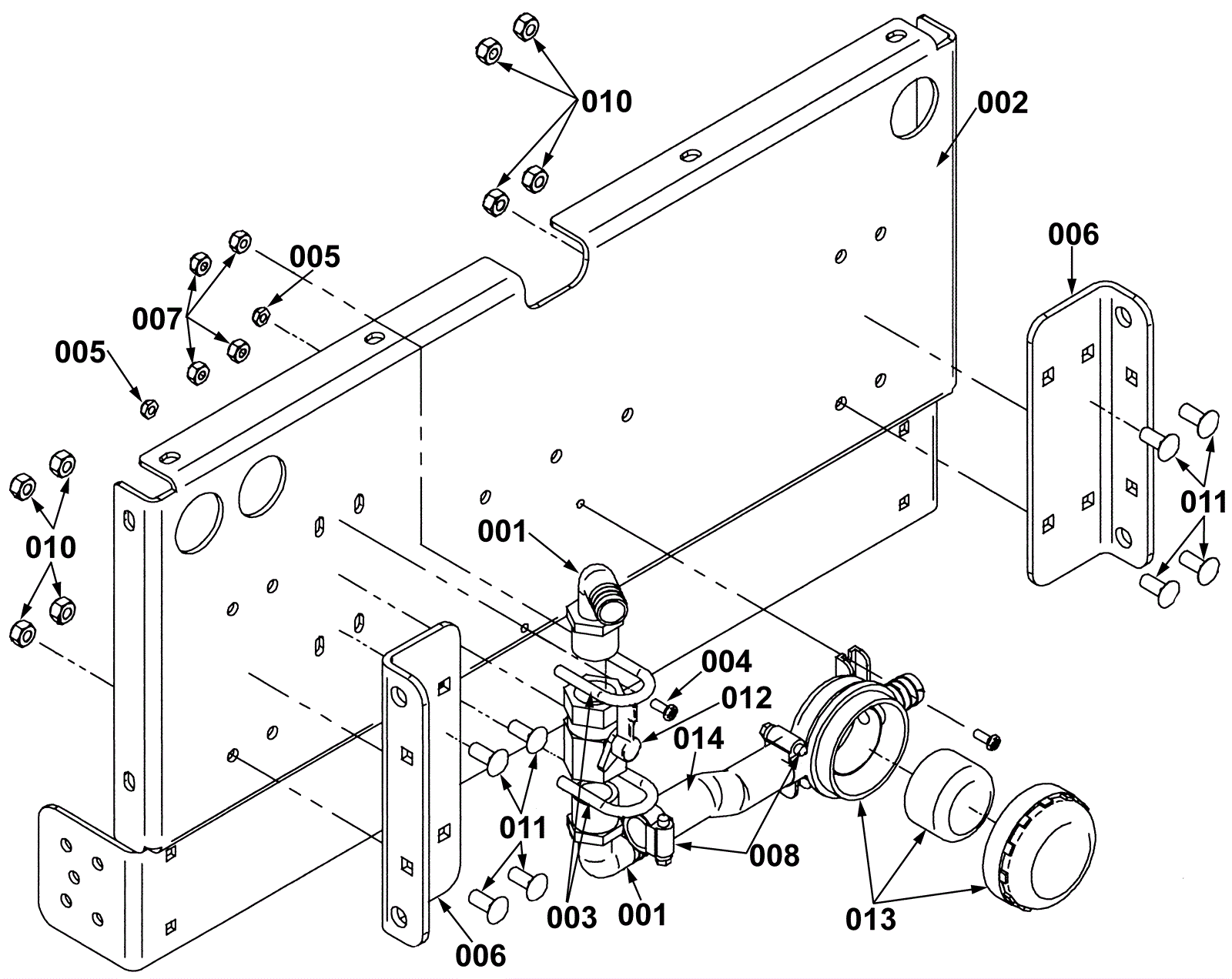 010
002
006
005
007
005
010
001
011
004
012
014
011
008
003
001
013
006