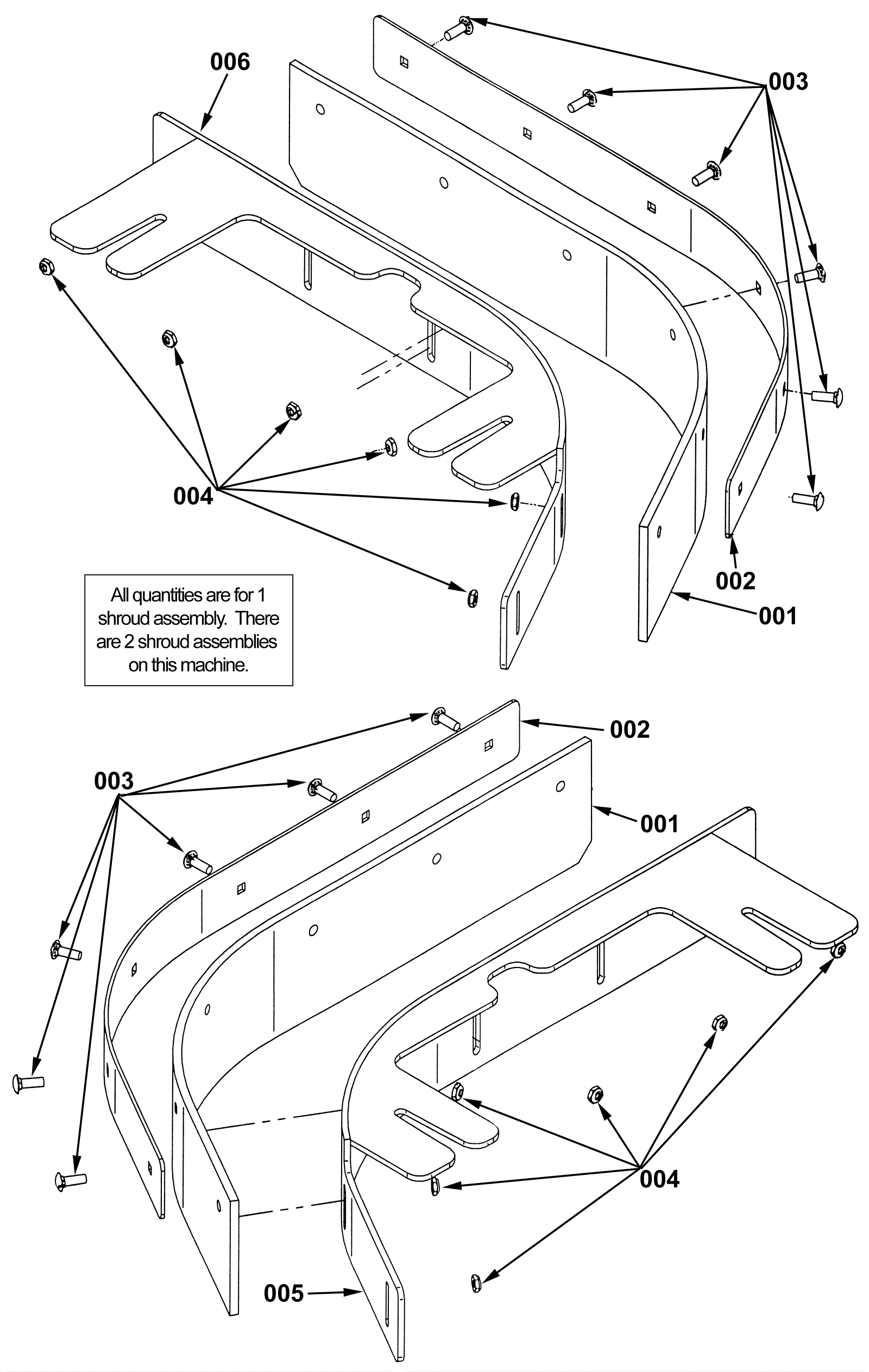 006

003

004

002

001

All quantities are for 1 shroud assembly. There are 2 shroud assemblies on this machine.

002

003

001

004

005