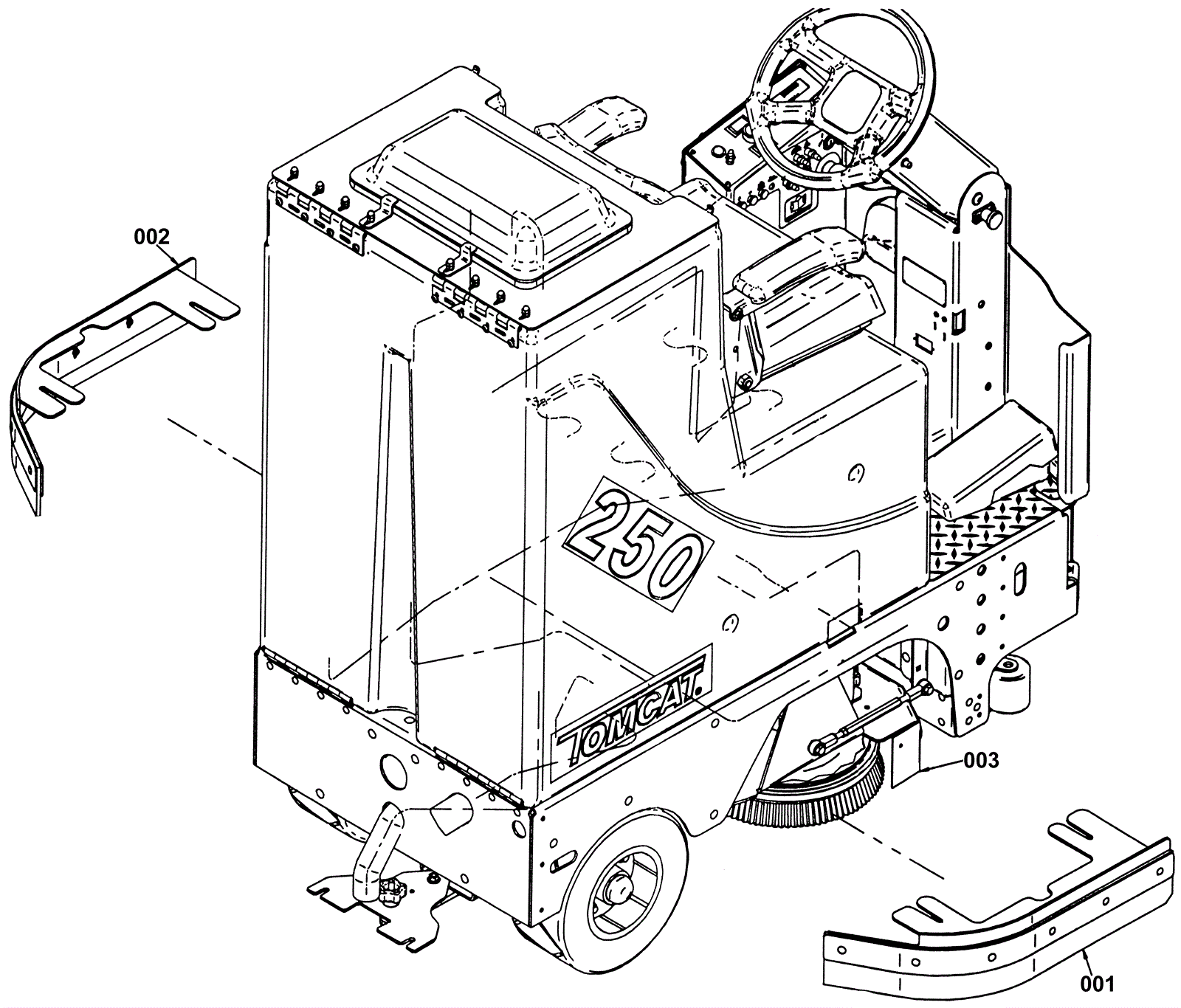 002
250
TOMCAT.
003
001