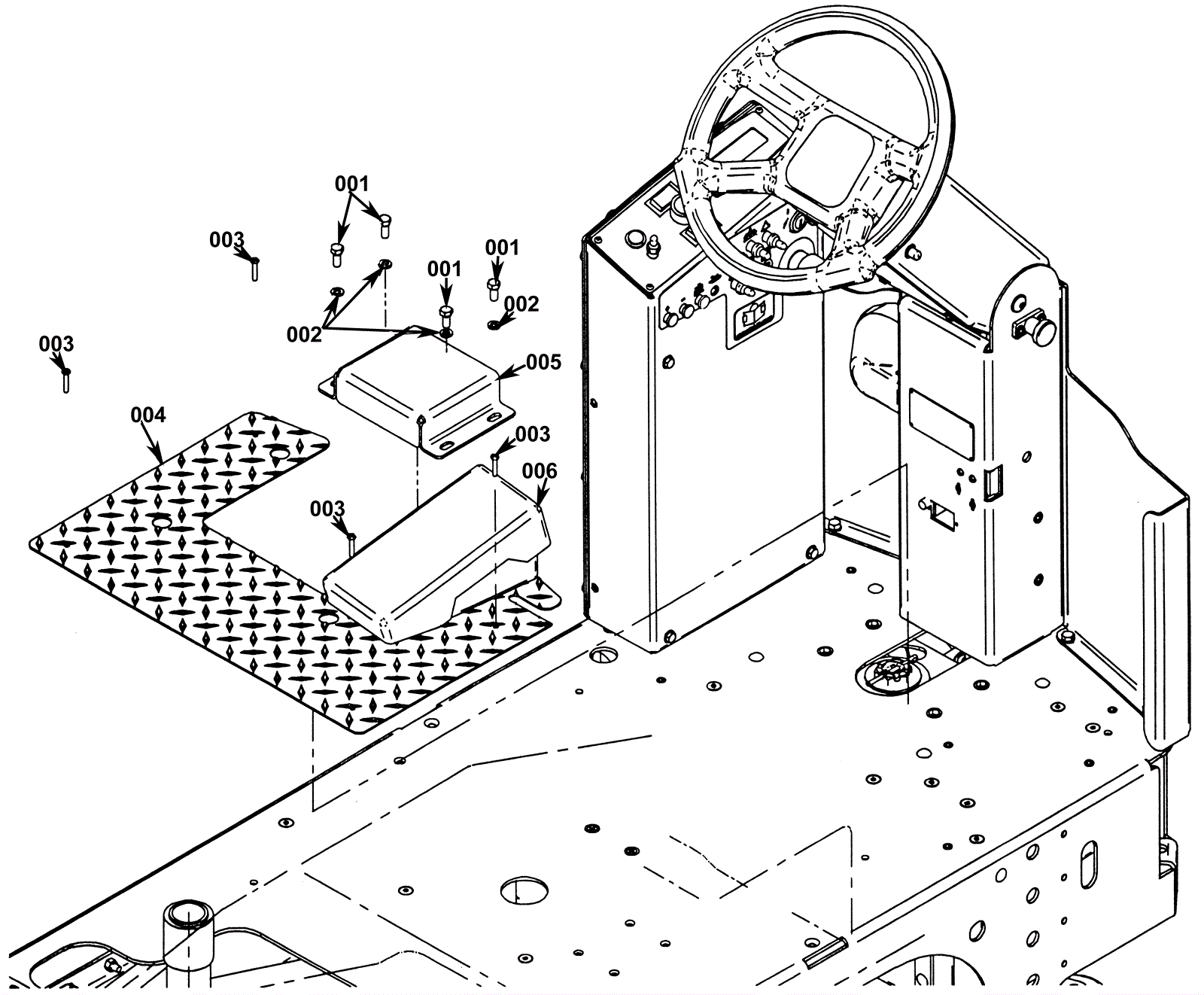 001
003
001
001
002
002
003
005
004
003
006
003