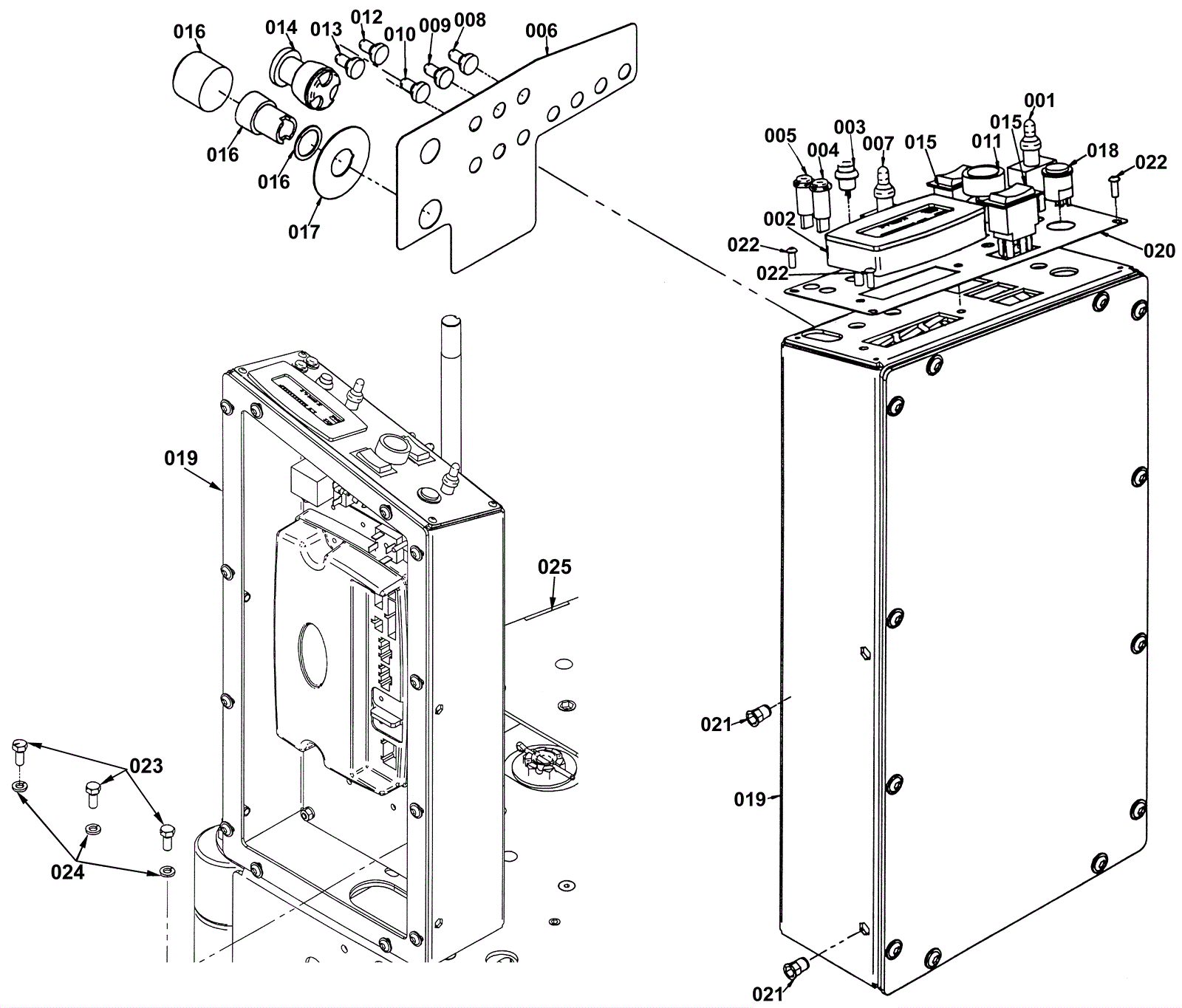 016
014
013
012
010
009
008
006
016
016
017
005
004
003
007
015
011
015
001
018
022
002
022
022
020
019
025
023
024
021
019
021