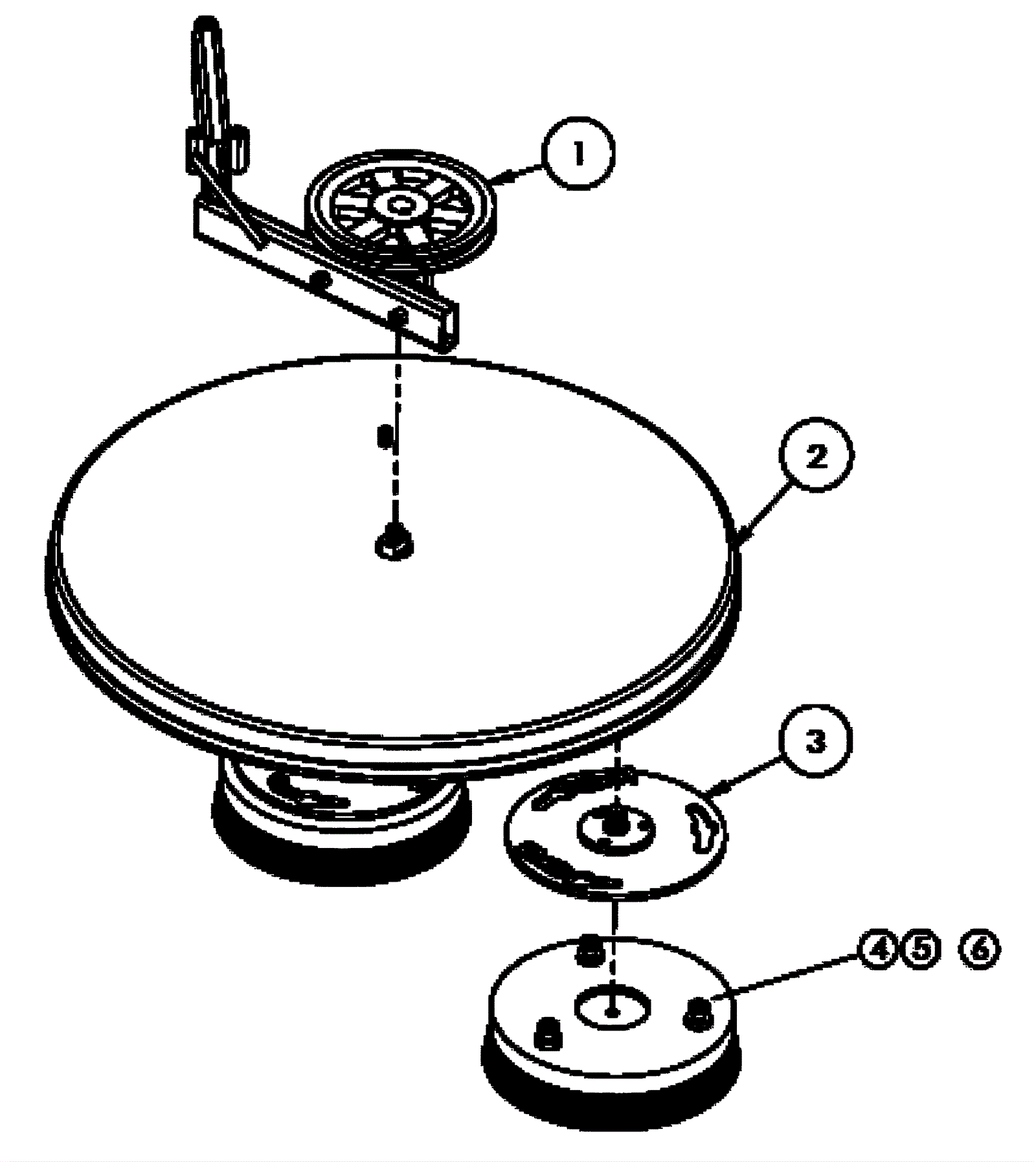 1
2
3
4 5 6