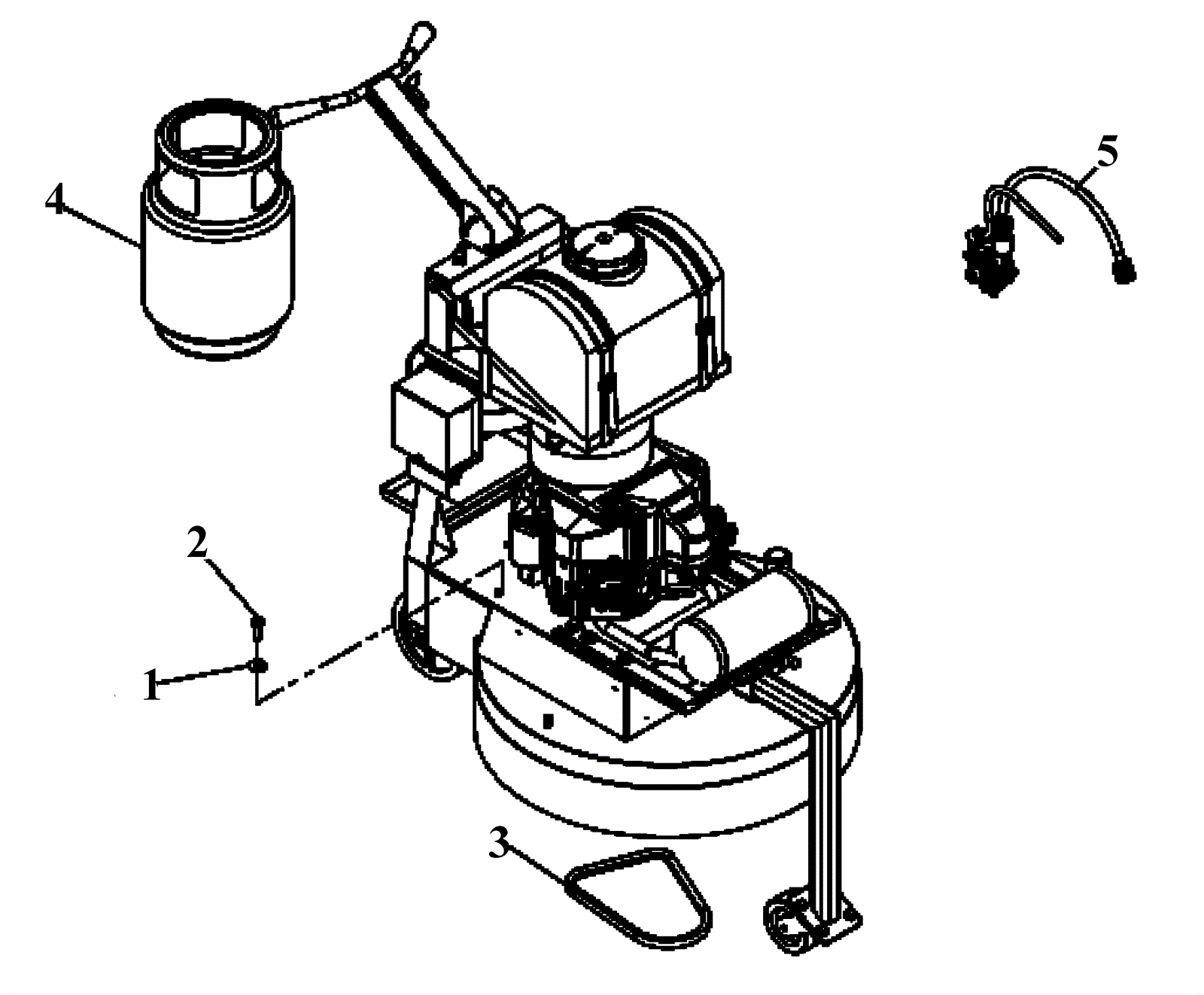 4
5
2
1
3