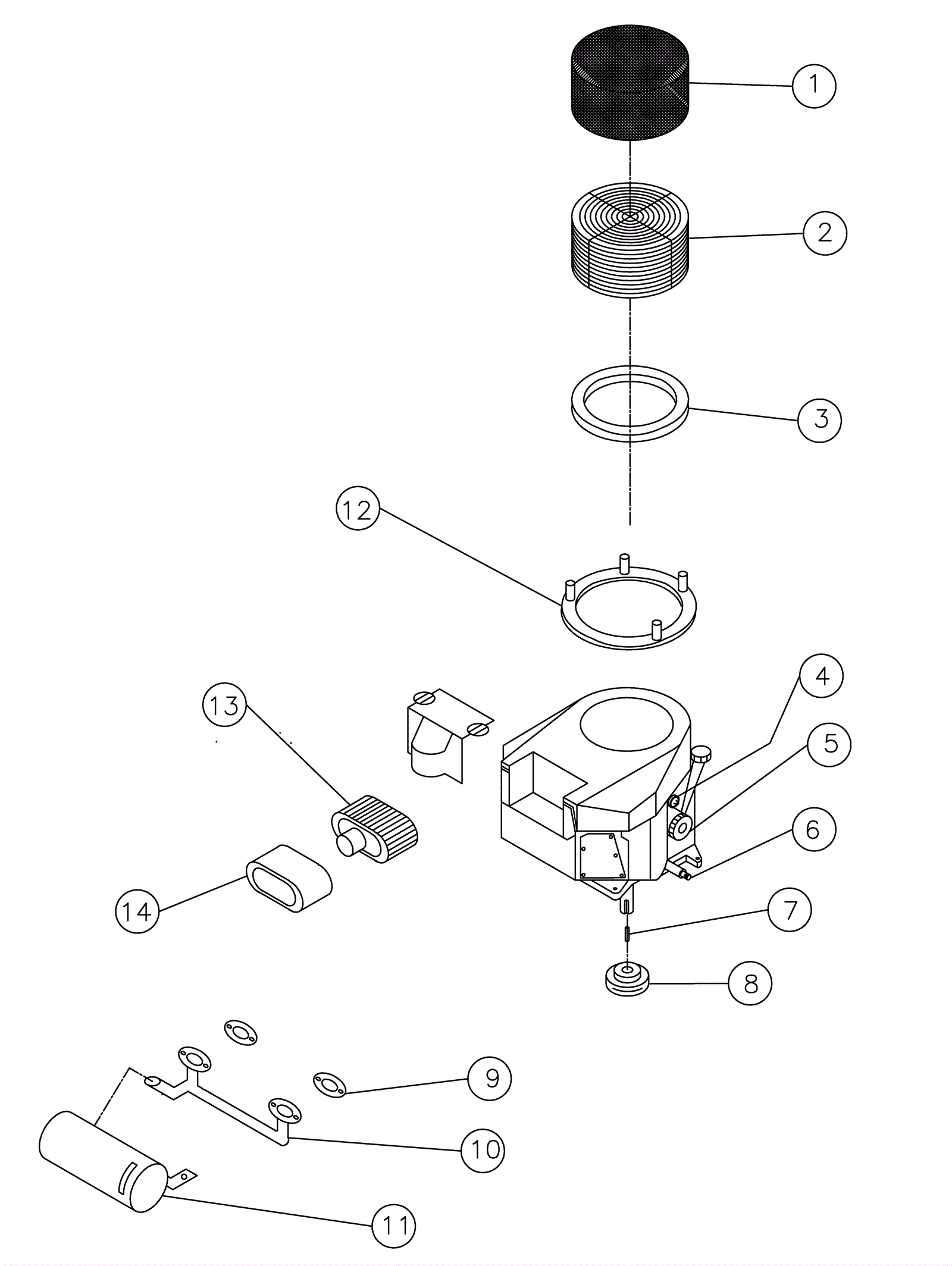 1
2
3
12
4
13
5
6
14
7
8
9
10
11