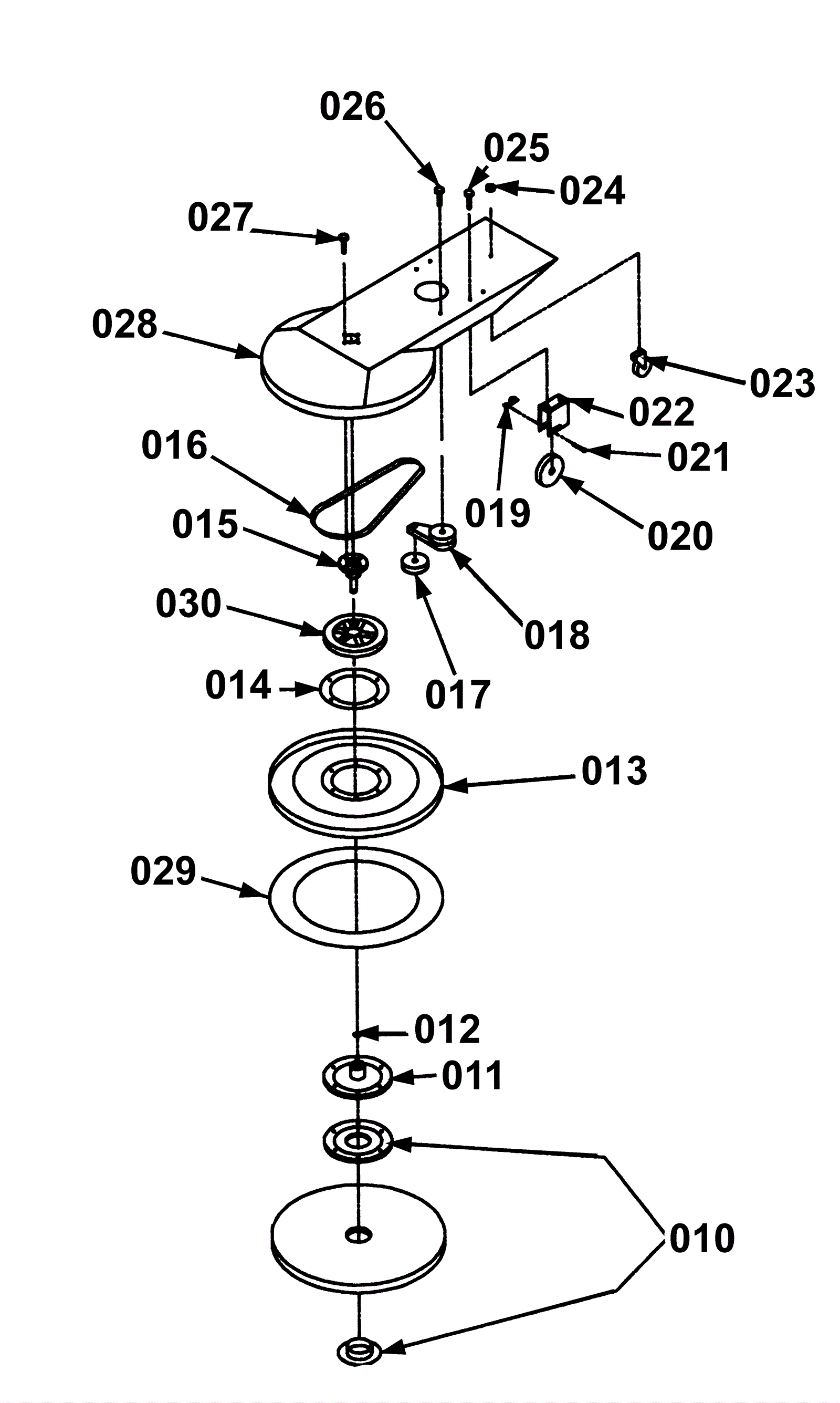 026
025
024
027
028
023
022
021
016
019
020
015
018
030
017
014
013
029
012
011
010