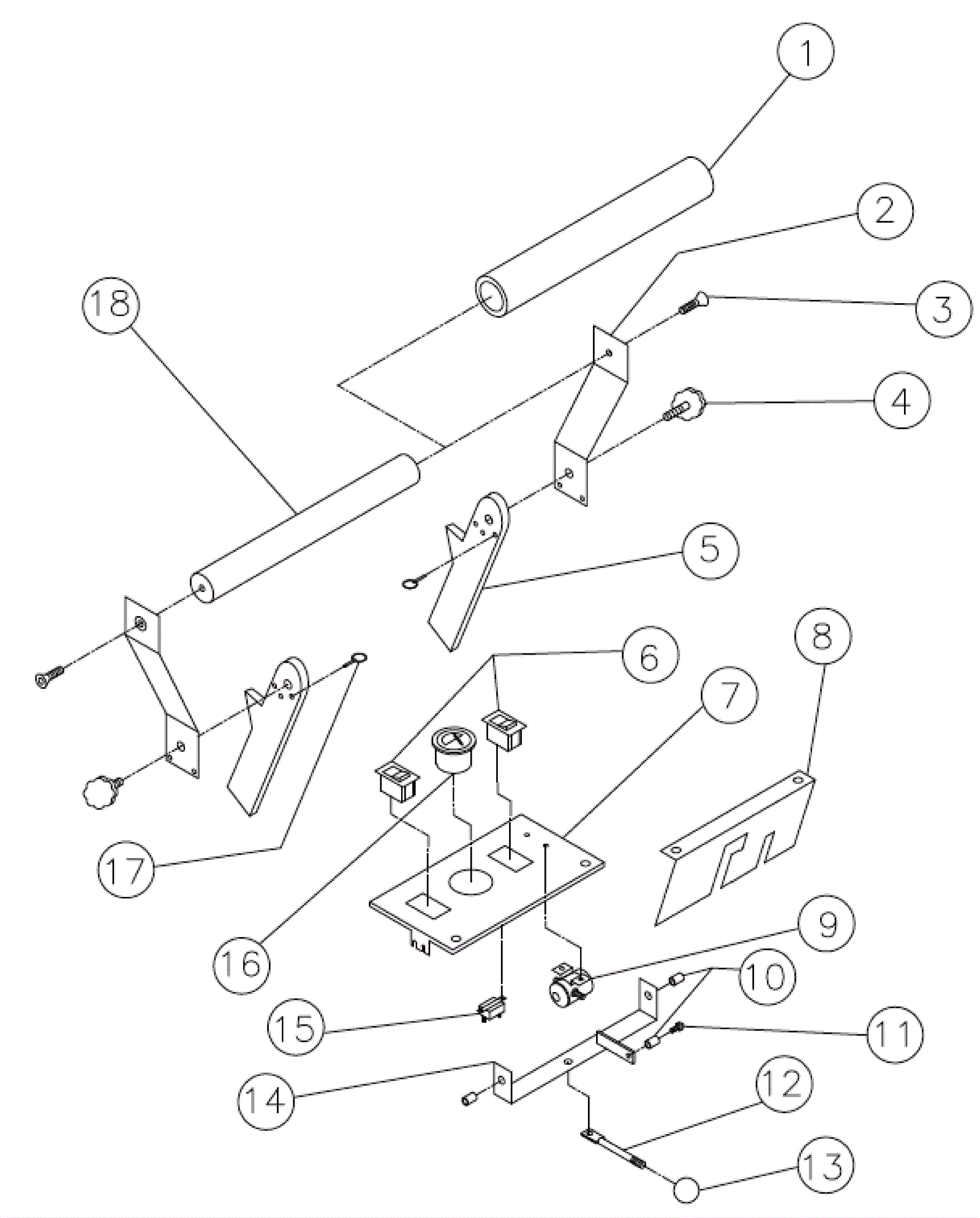 1
2
3
18
4
5
6
8
7
17
16
9
10
15
11
14
12
13