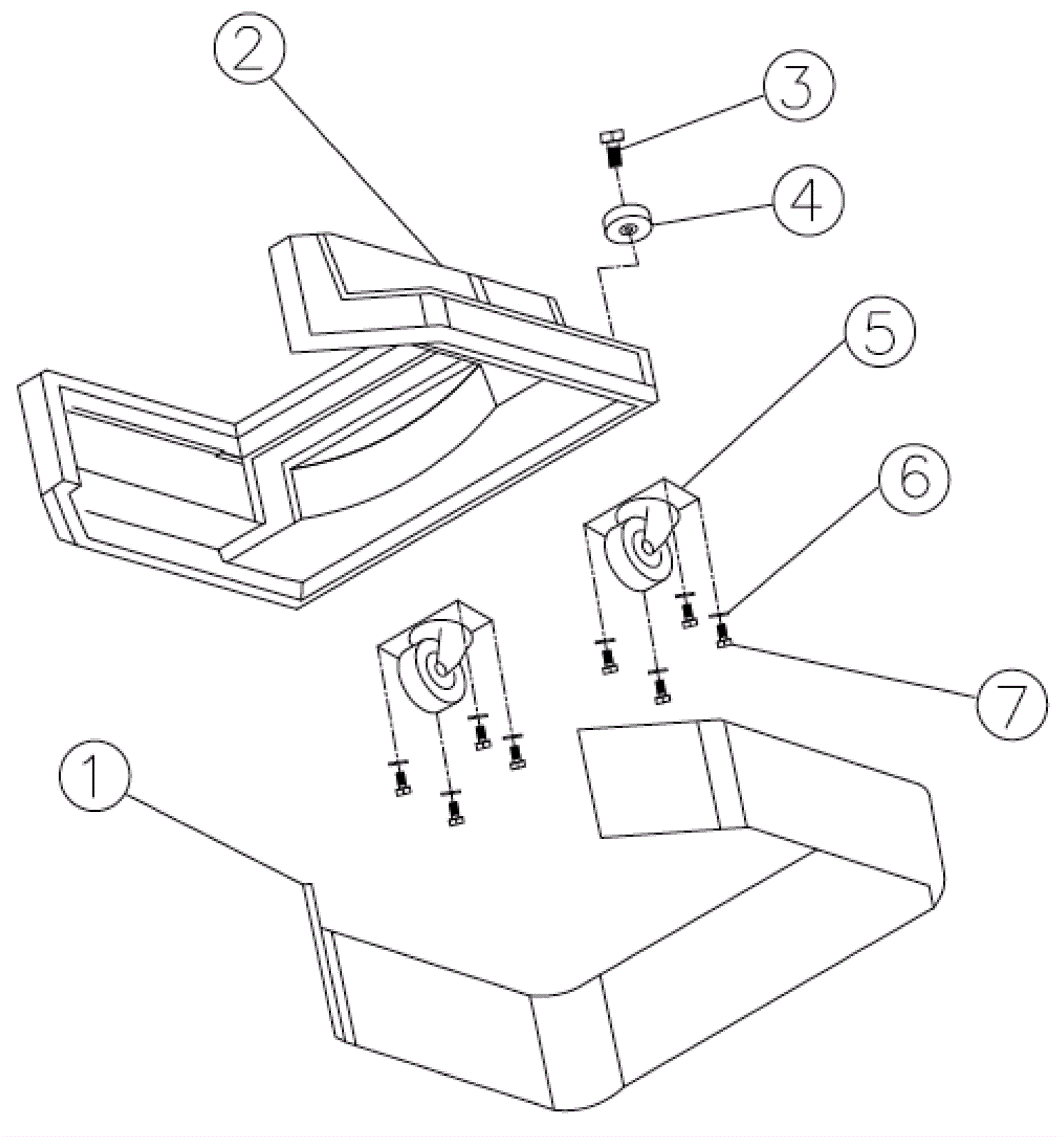 2
3
4
5
6
7
1