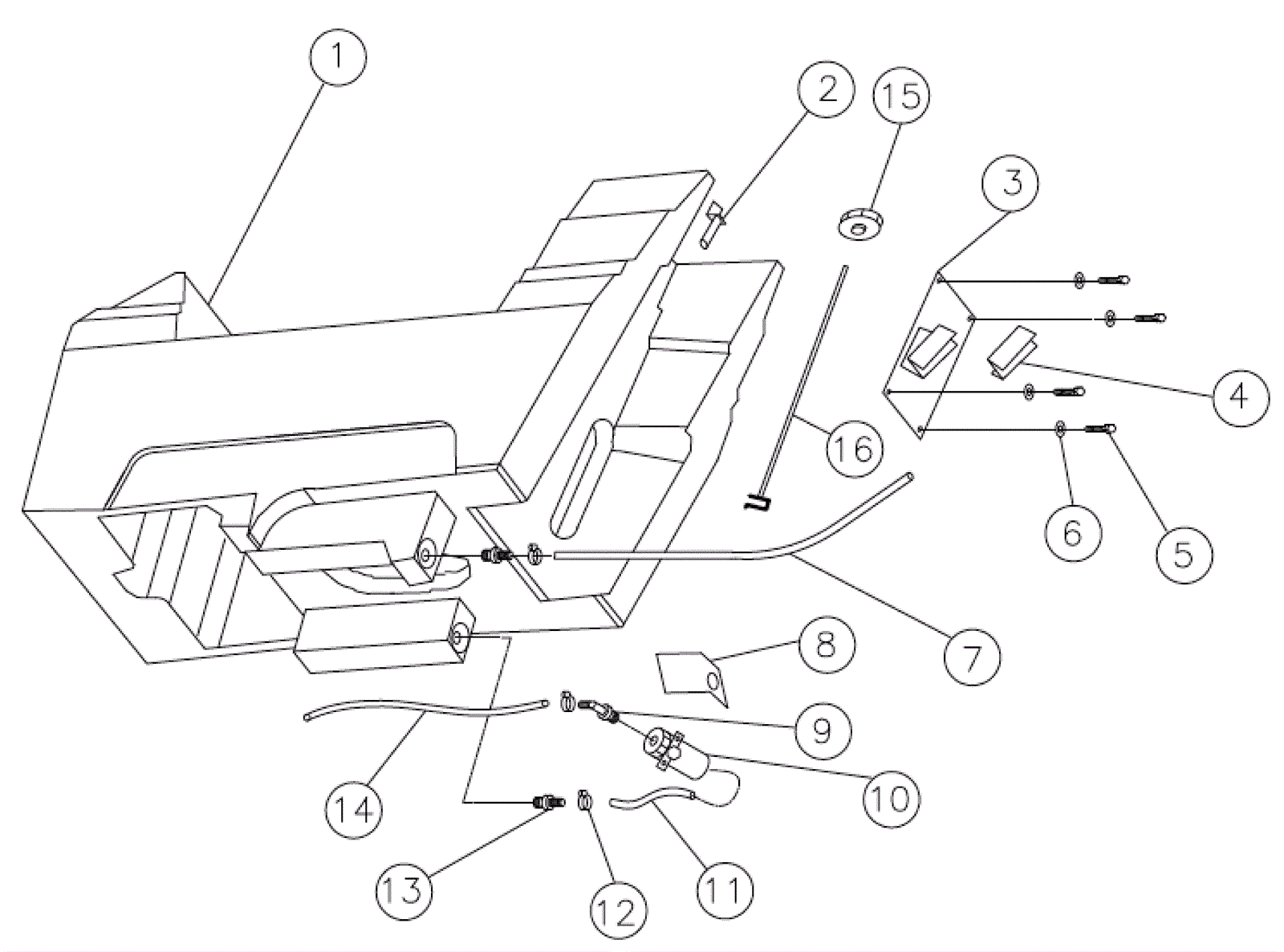 1
2
15
3
4
16
6
5
7
8
9
10
14
13
12
11