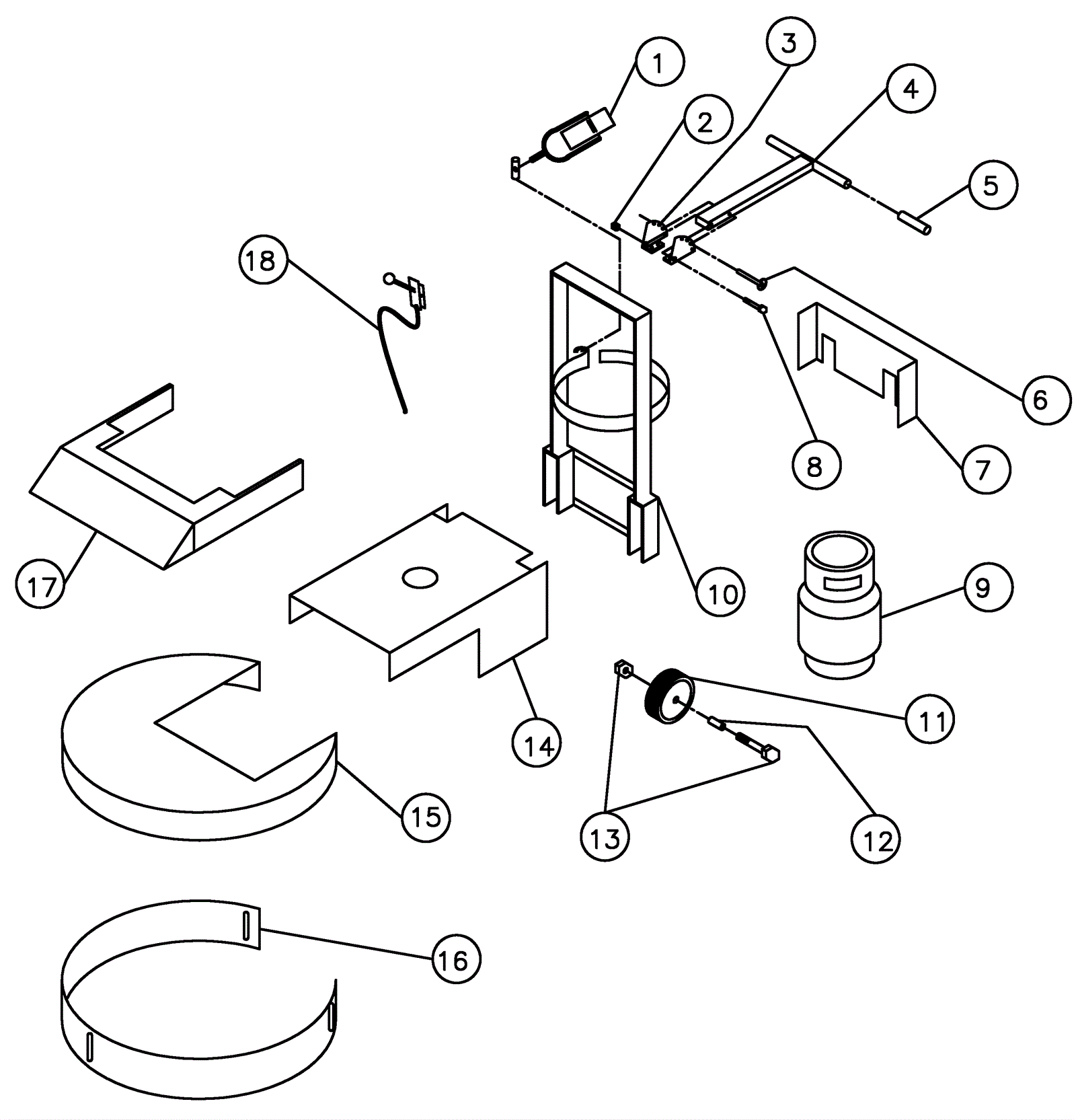 1
3
2
4
5
18
6
8
7
17
10
9
14
11
15
13
12
16