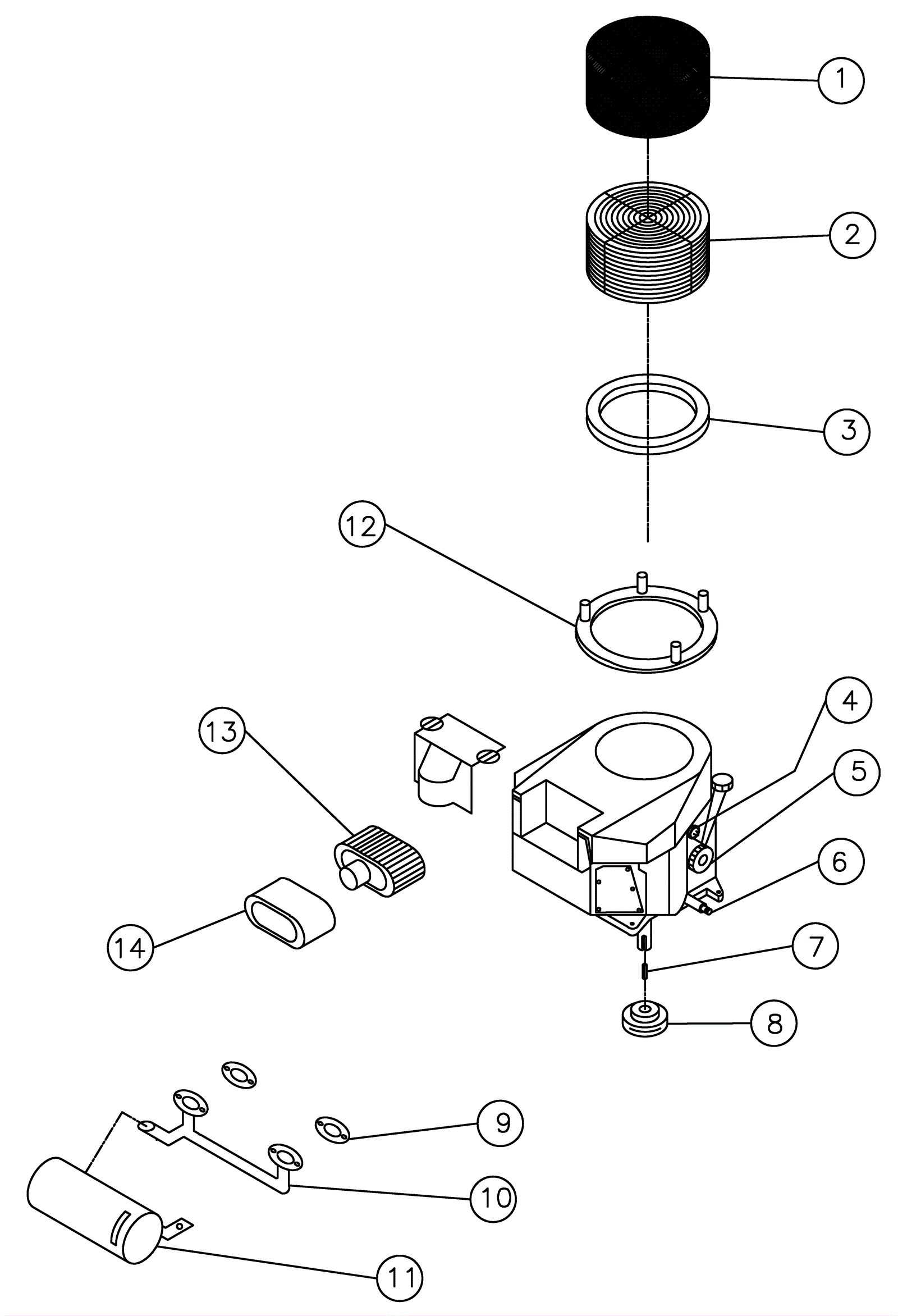 1
2
3
12
4
13
5
6
14
7
8
9
10
11