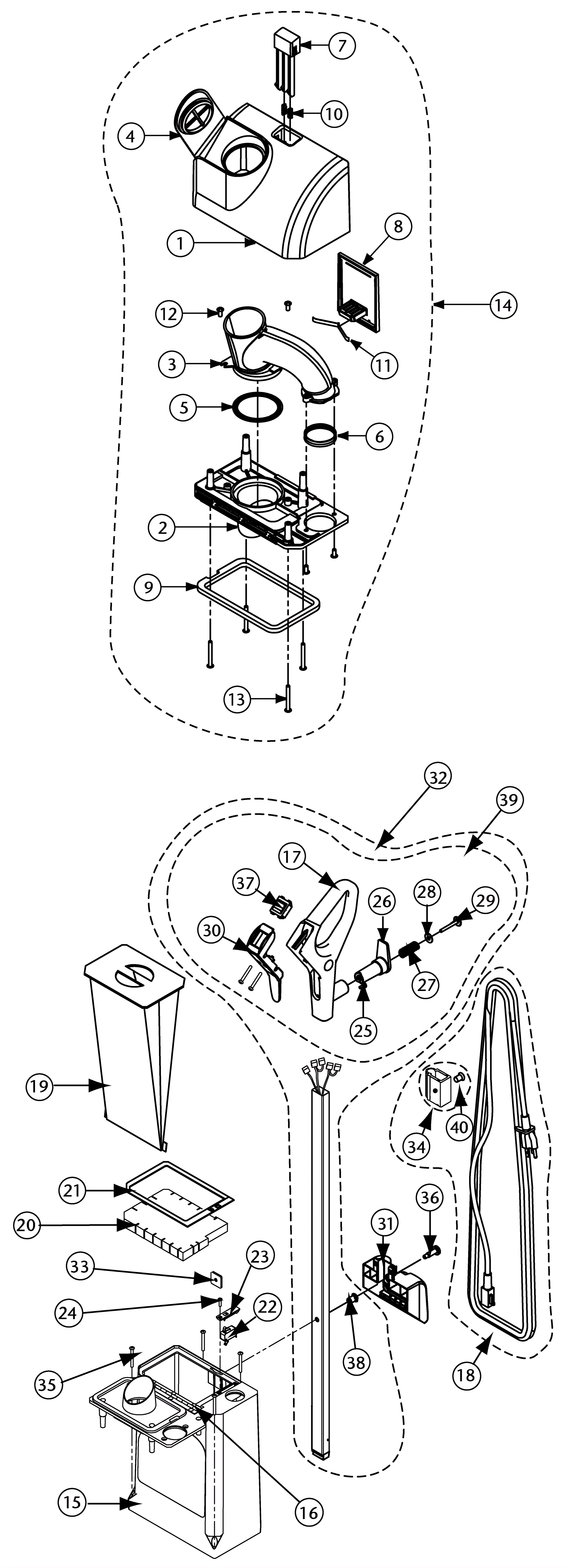 7
10
4
1
8
14
12
11
3
5
6
2
9
13
32
39
17
37
26
28
29
30
27
25
19
34
40
21
20
36
31
33
23
24
22
38
35
18
16
15