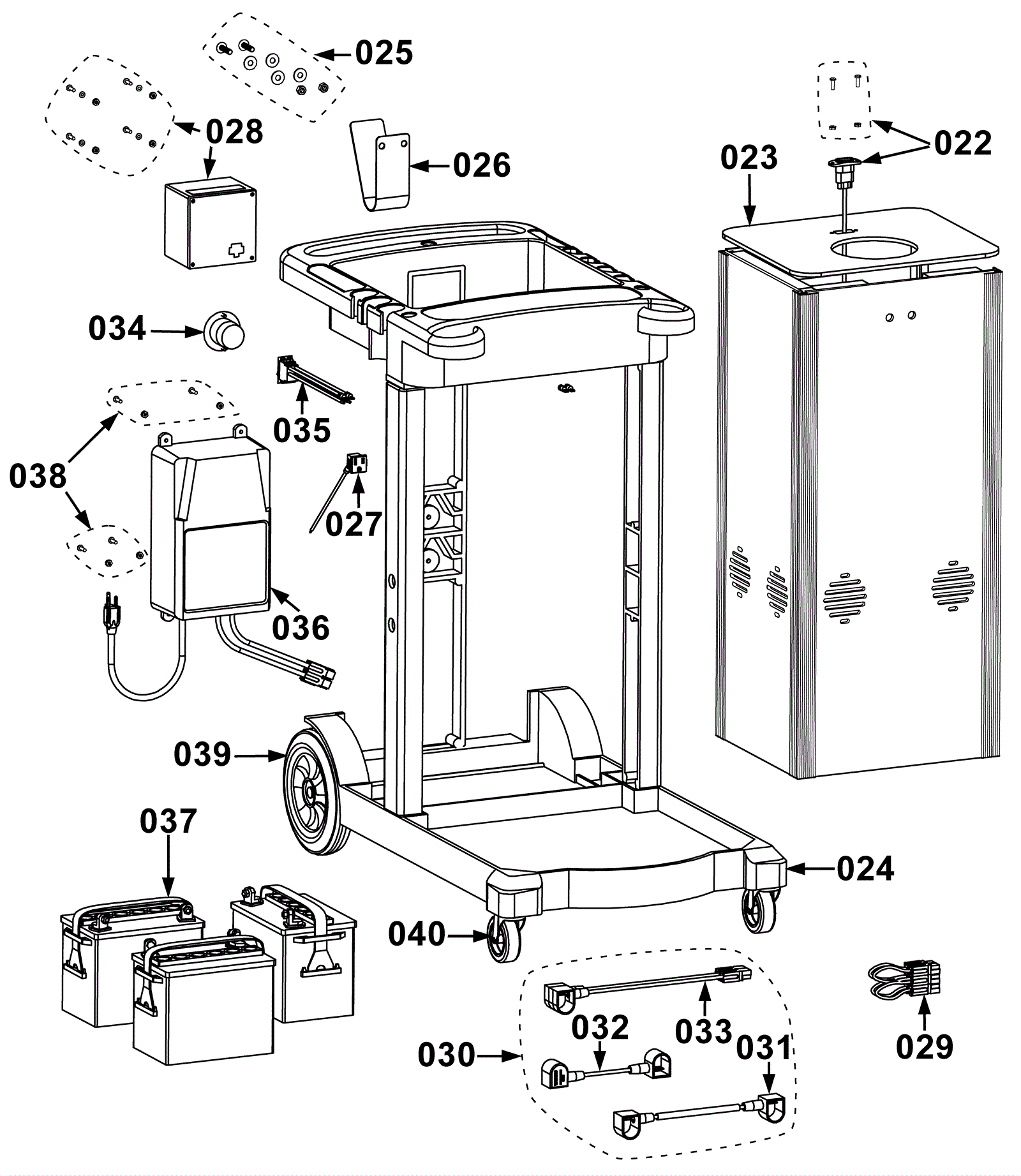 025
028
026
022
023
034
035
038
027
036
039
037
024
040
032
033
031
030
029