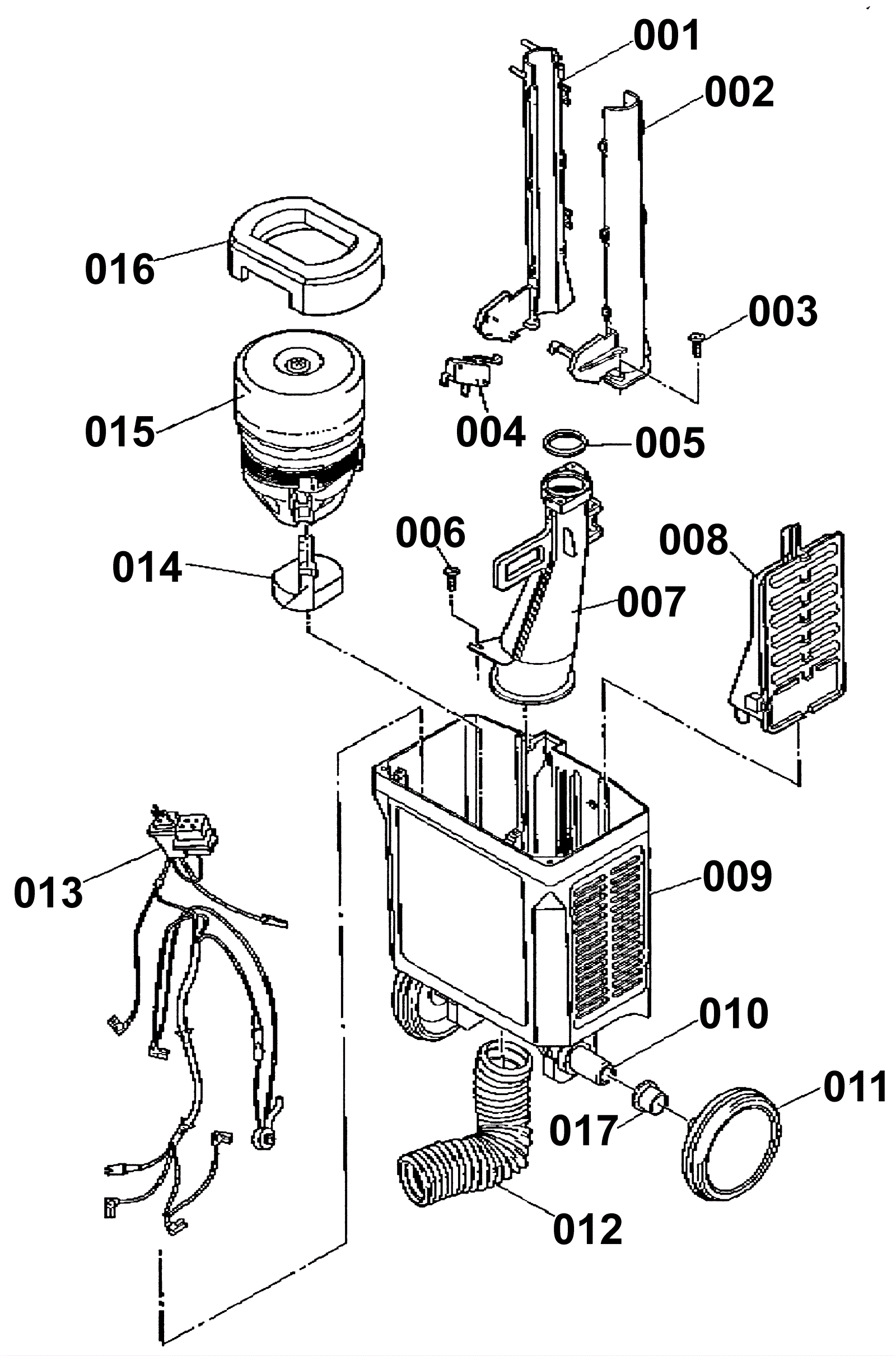 001
002
016
003
015
004
005
006
008
014
007
013
009
010
011
017
012