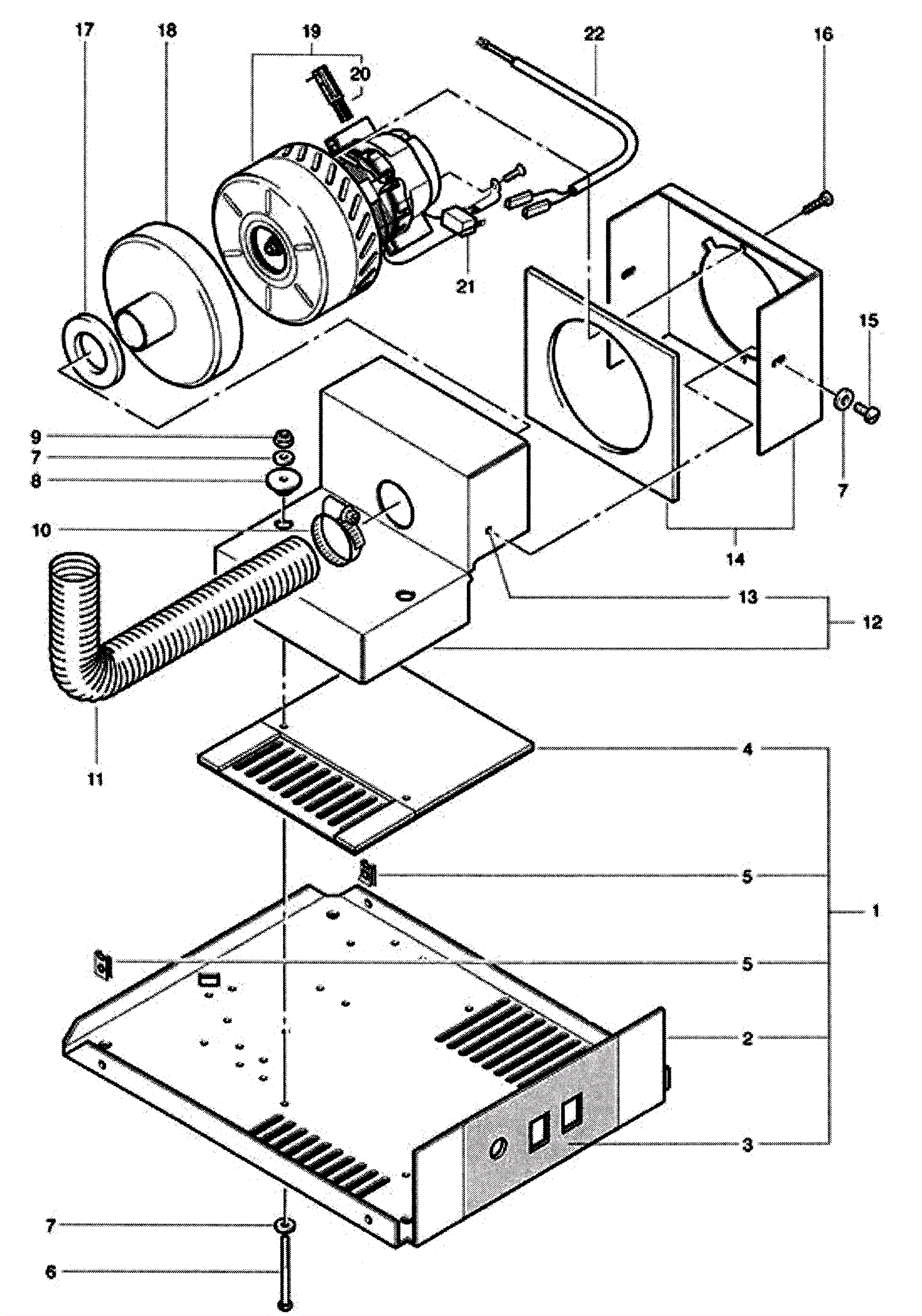 17
18
19
20
22
16
21
15
9
7
8
10
7
14
13
12
11
4
5
1
5
2
3
7
6