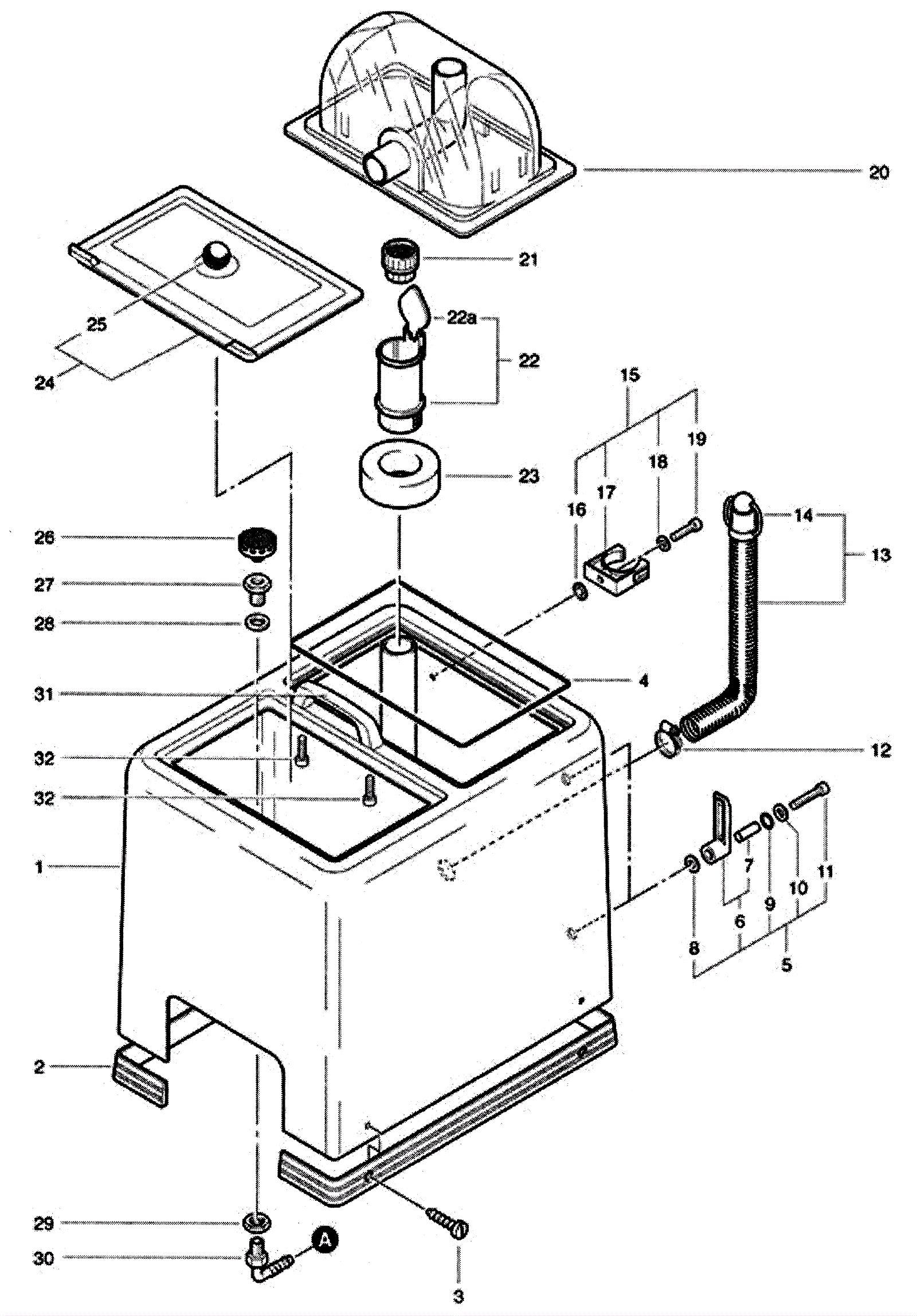 20
21
25
22a
22
24
15
19
18
17
16
23
14
13
26
27
28
4
31
12
32
32
1
7
11
10
9
6
8
5
2
29
30
A
3