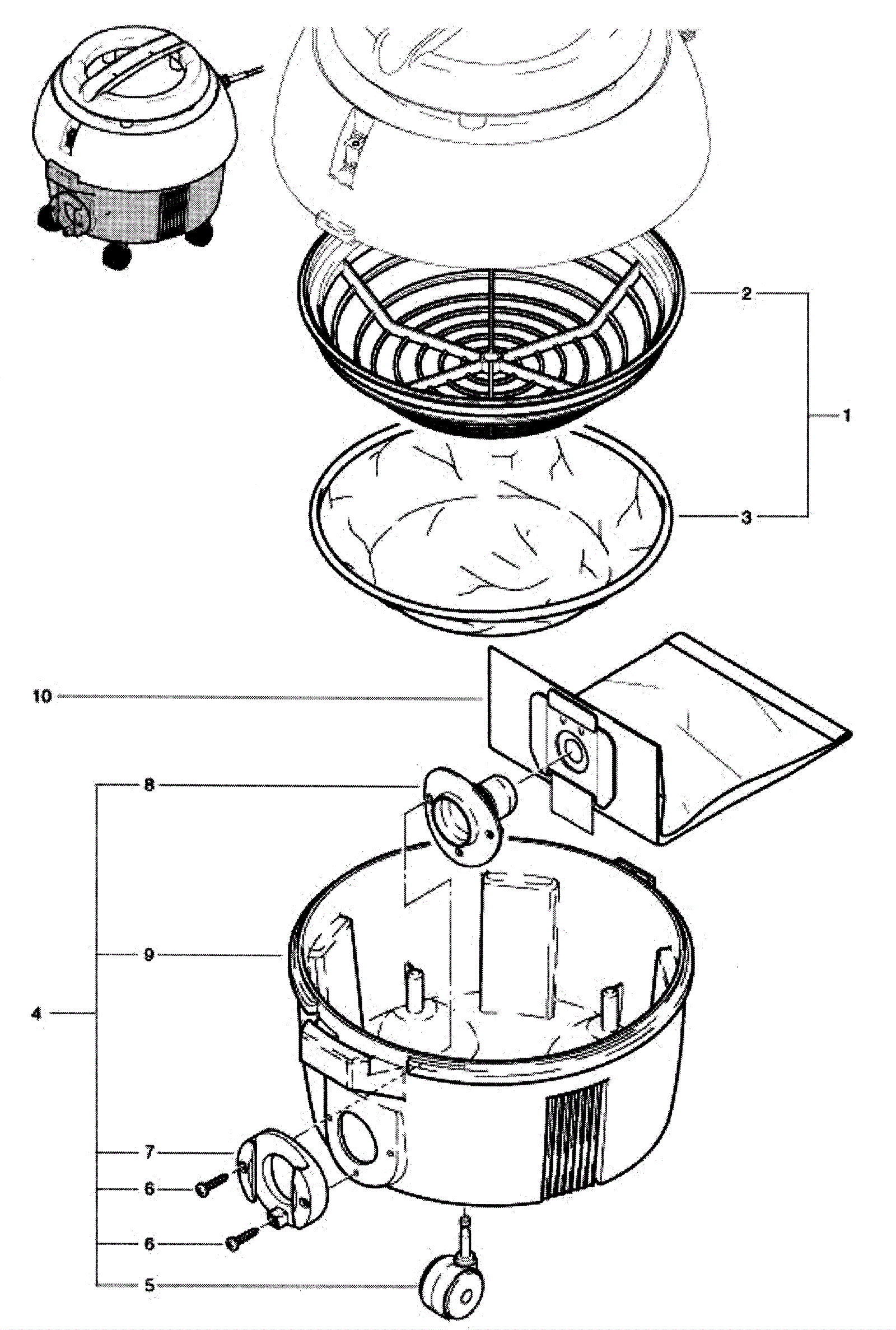 2
1
3
10
8
9
4
7
6
6
5