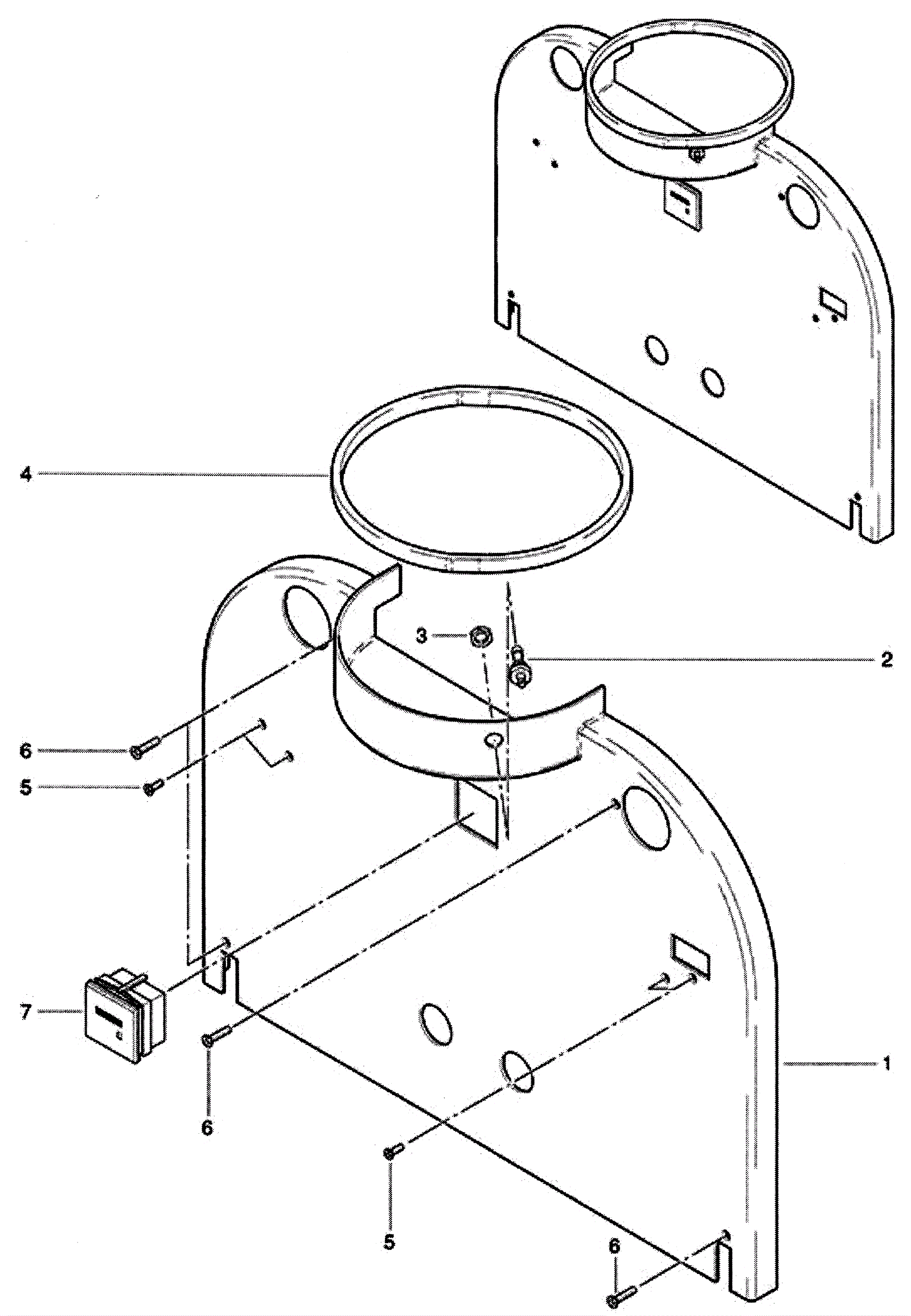 4
3
2
6
5
7
6
1
5
6