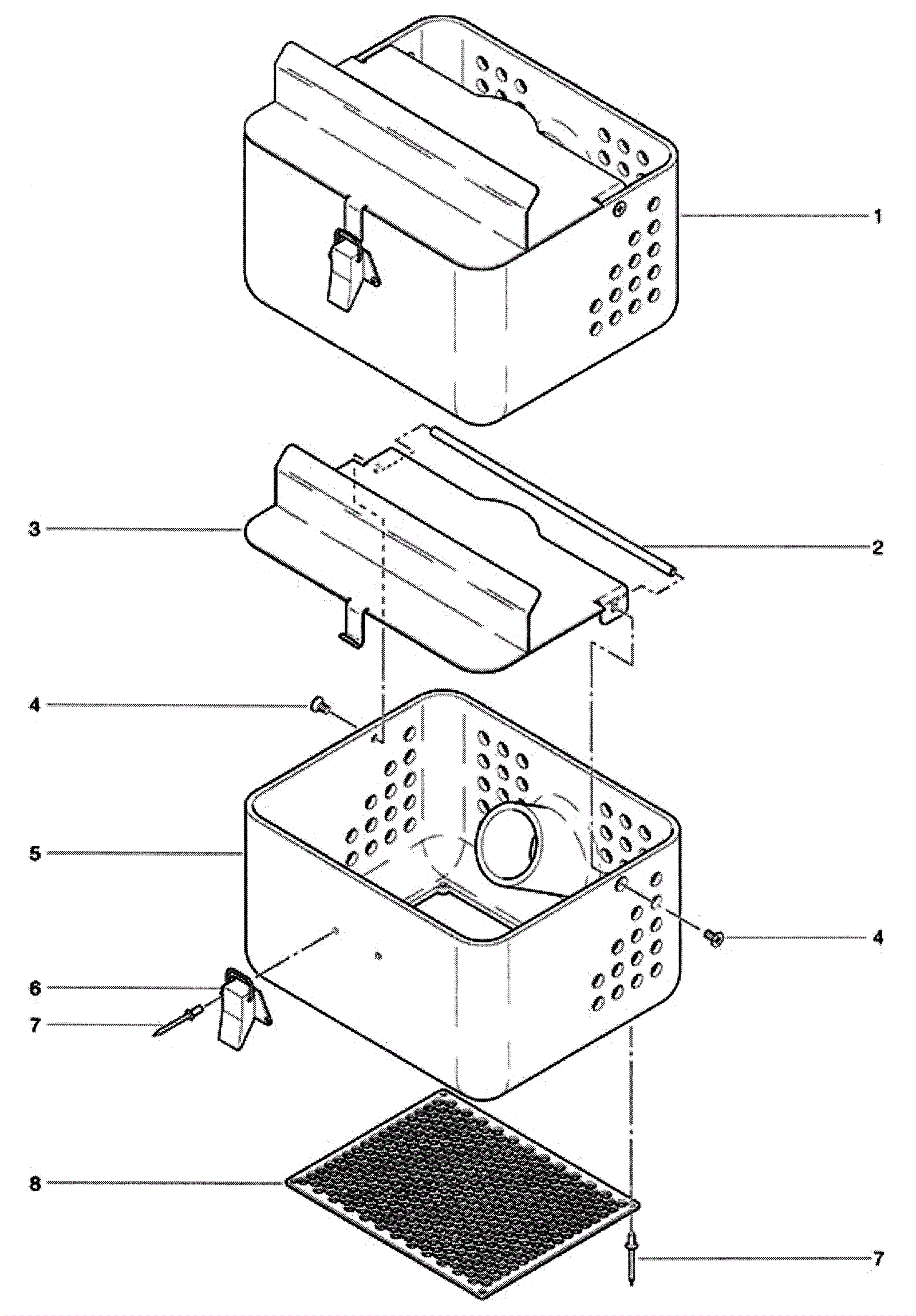 1
3
2
4
5
4
6
7
8
7