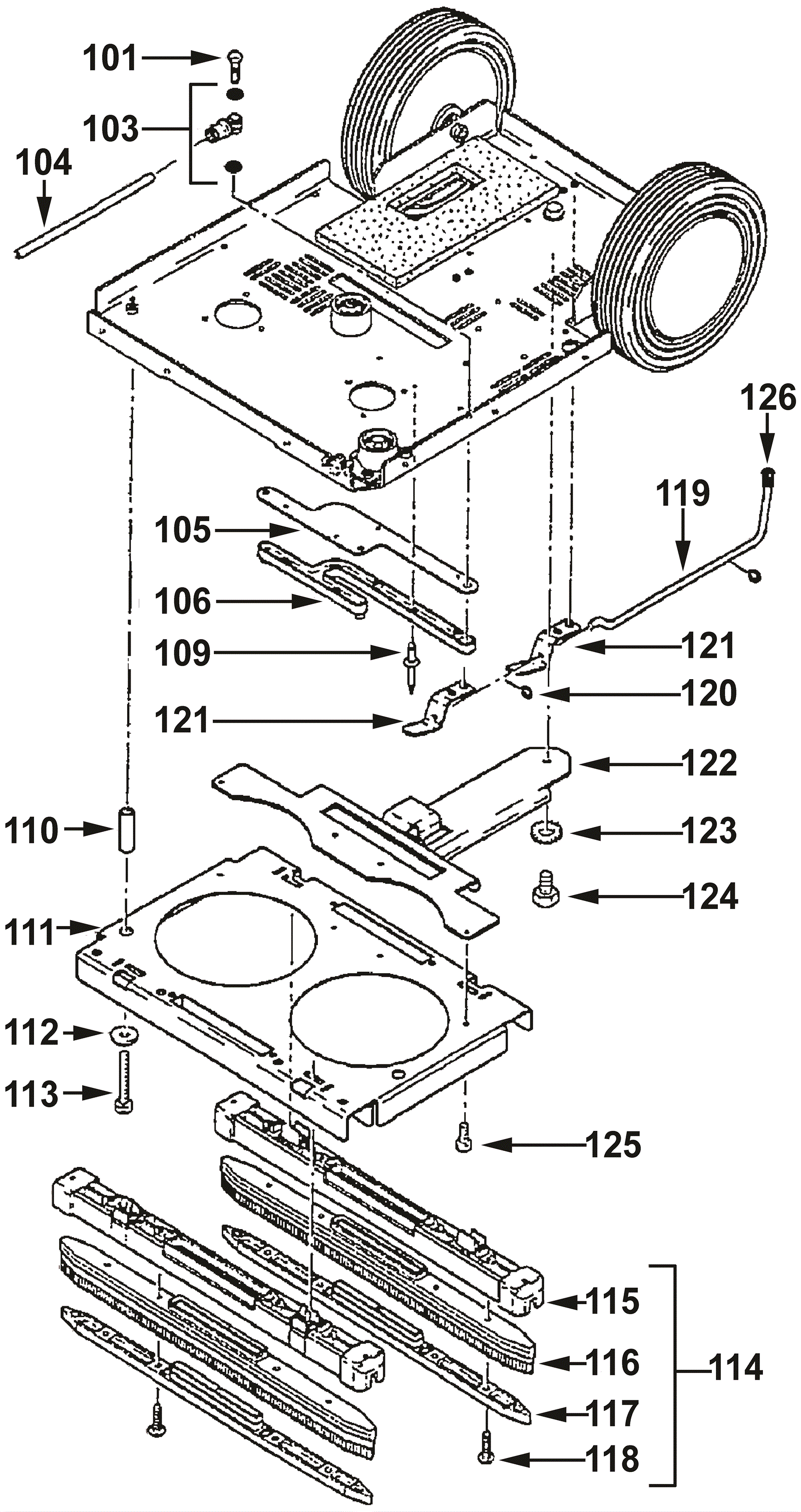 101
103
104
126
119
105
106
109
121
120
121
122
110
123
124
111
112
113
125
115
116
114
117
118