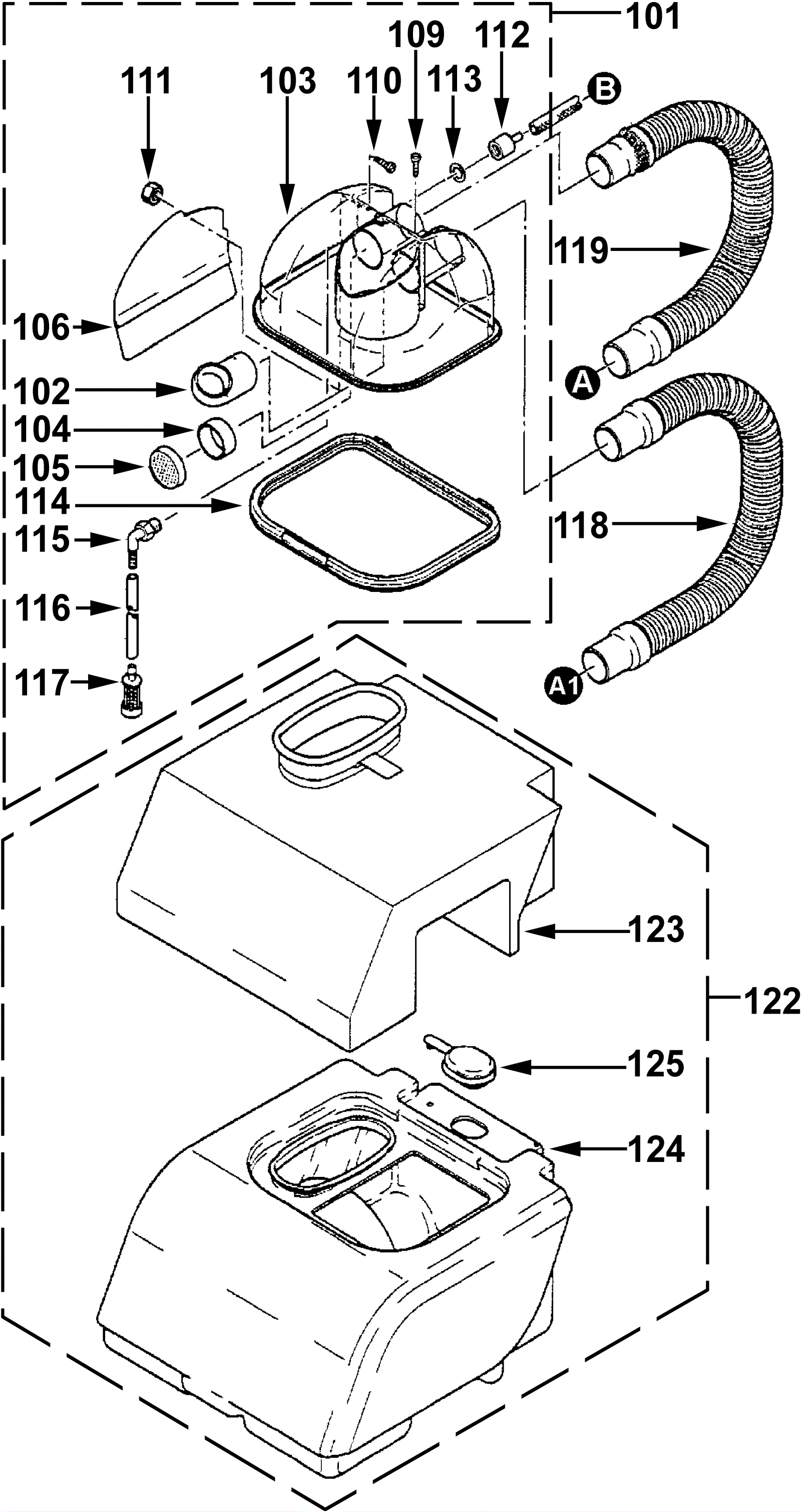 101
109
112
111
103
110
113
B
119
106
102
A
104
105
114
115
118
116
117
A1
123
122
125
124