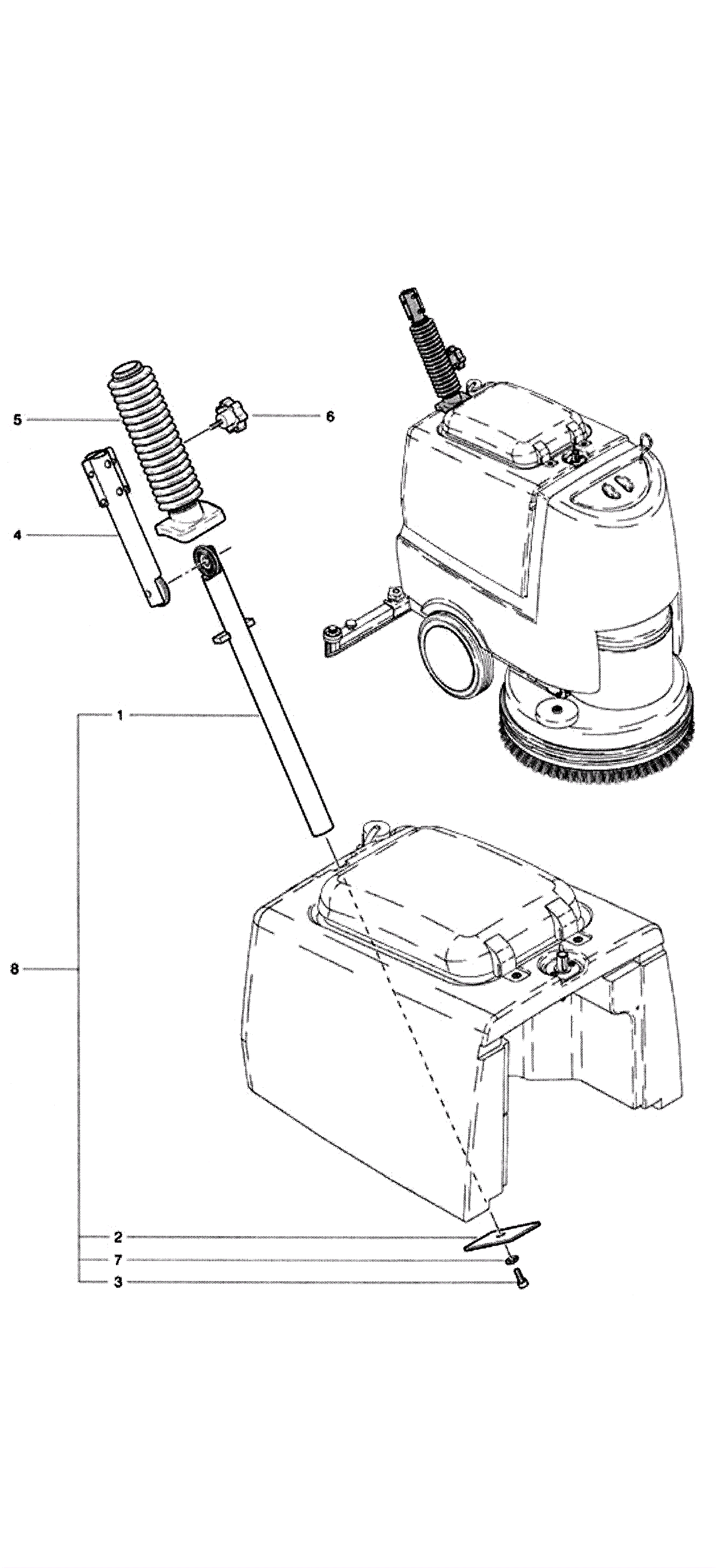 5
6
4
1
8
2
7
3