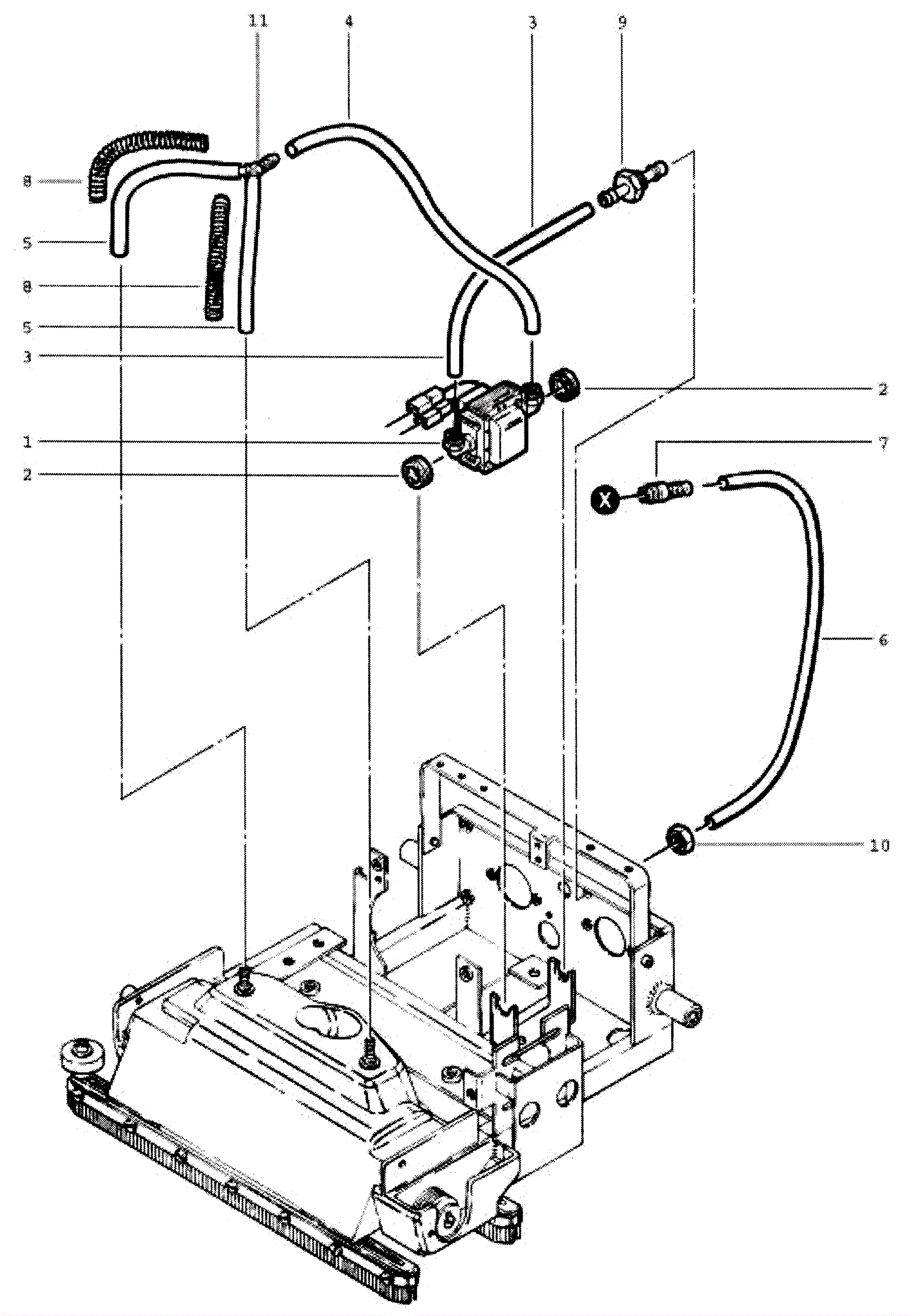 11
4
3
9
8
5
8
5
3
2
1
2
7
X
6
10