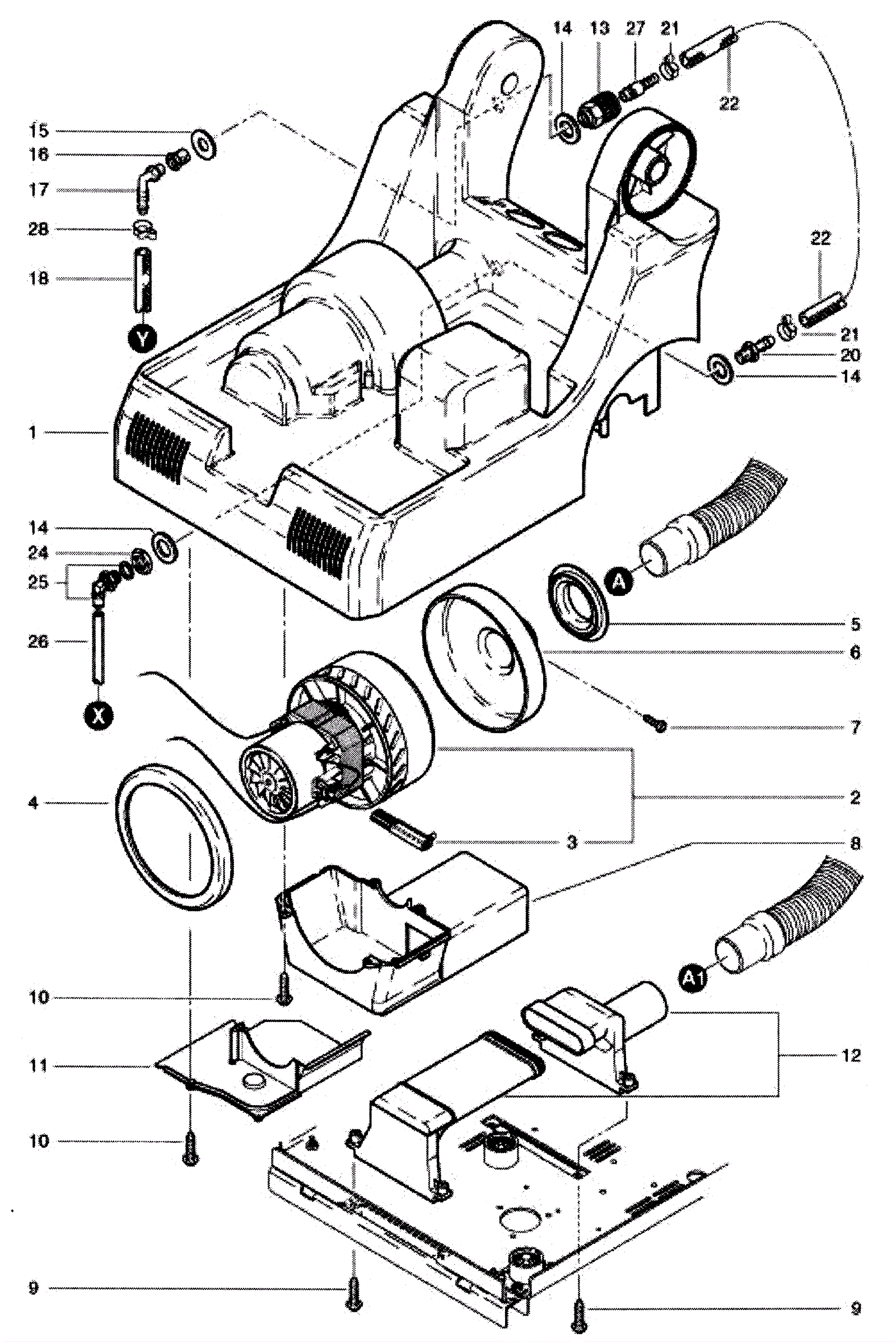 14 13 27 21
22
15
16
17
28
18
Y
22
21
20
14
1
14
24
25
26
X
A
5
6
7
2
4
3
8
A1
10
11
12
10
9
9