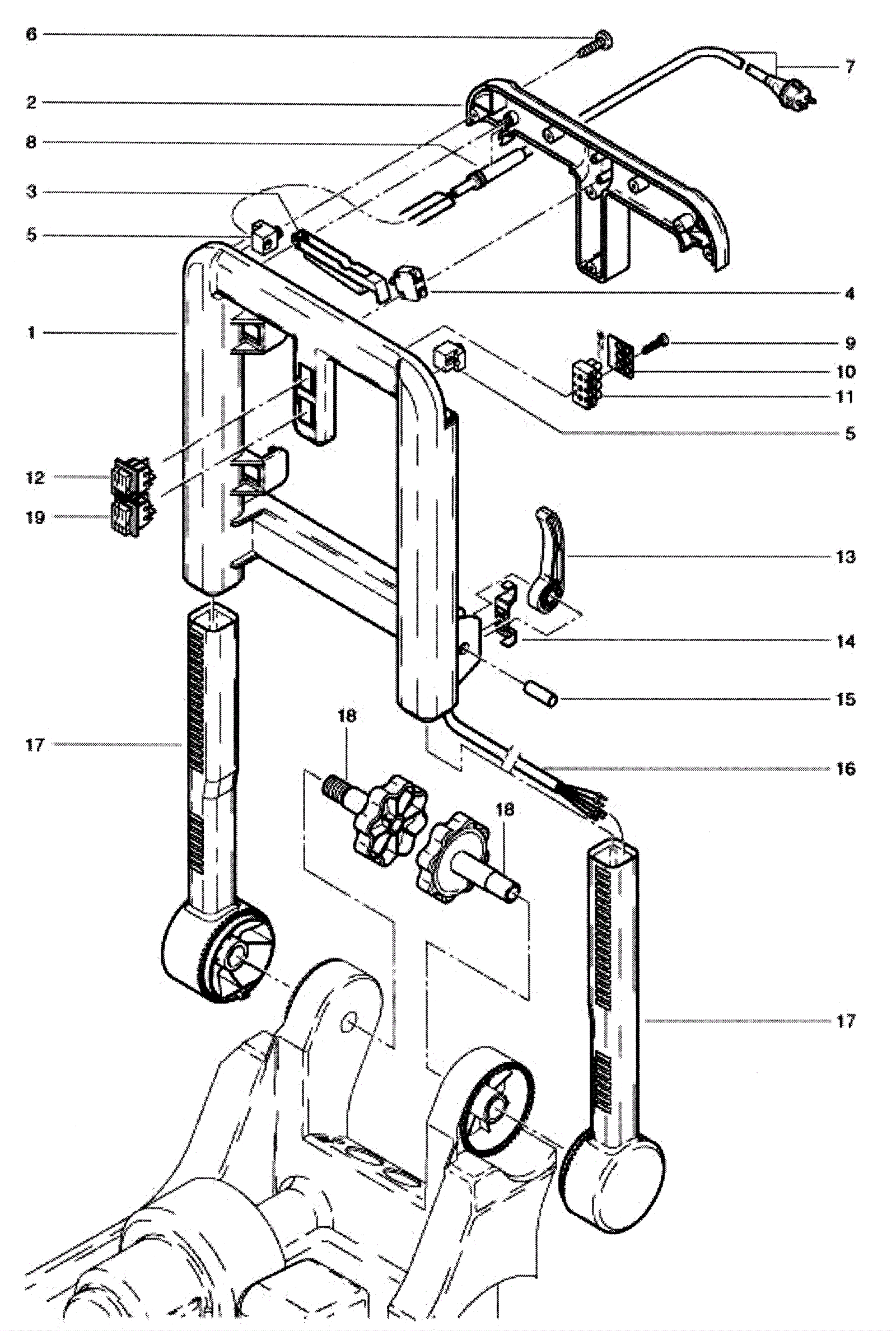 6
7
2
8
3
5
4
1
9
10
11
5
12
19
13
14
15
18
17
16
18
17