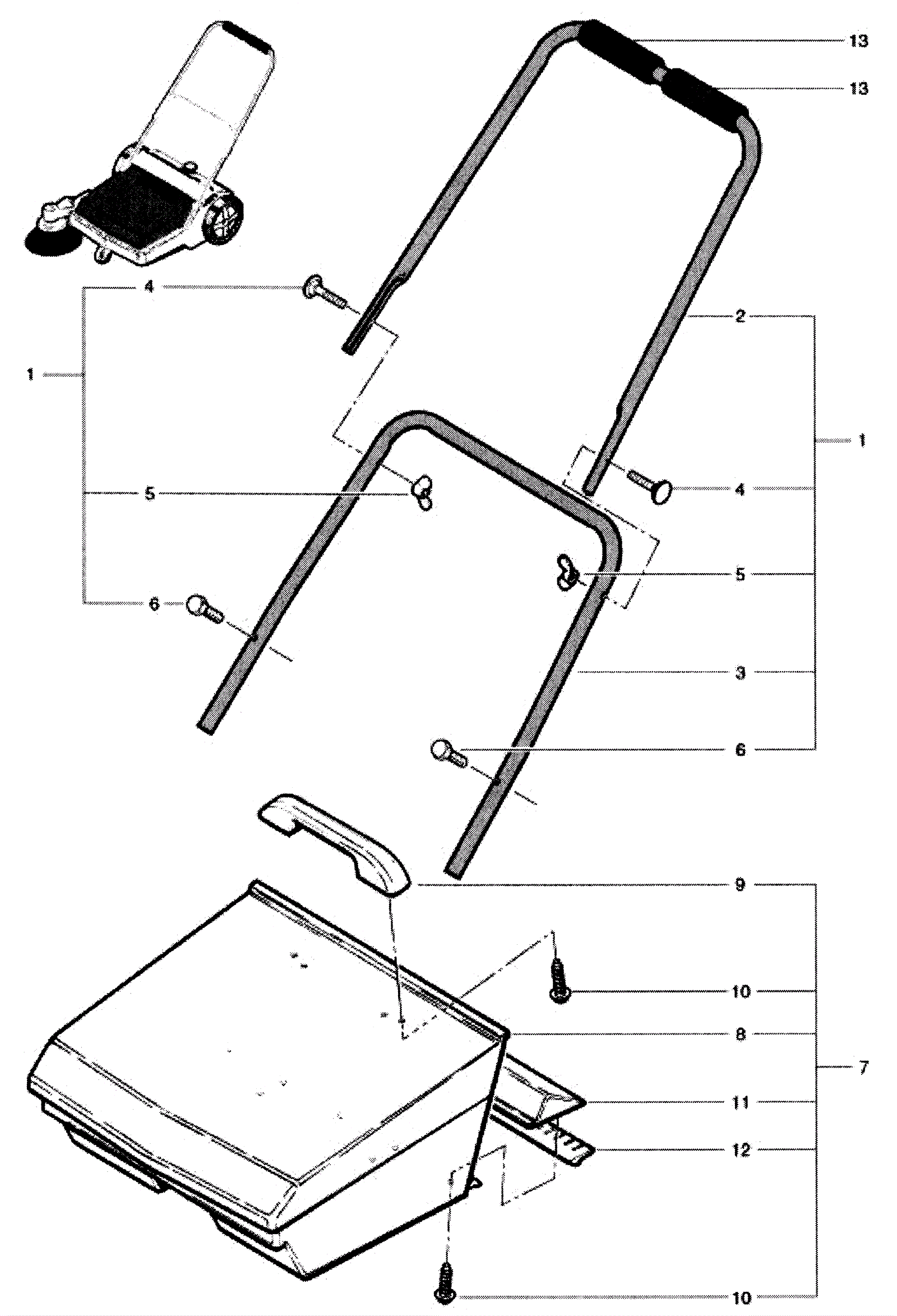 13
13
4
2
1
1
5
4
5
6
3
6
9
10
8
7
11
12
10