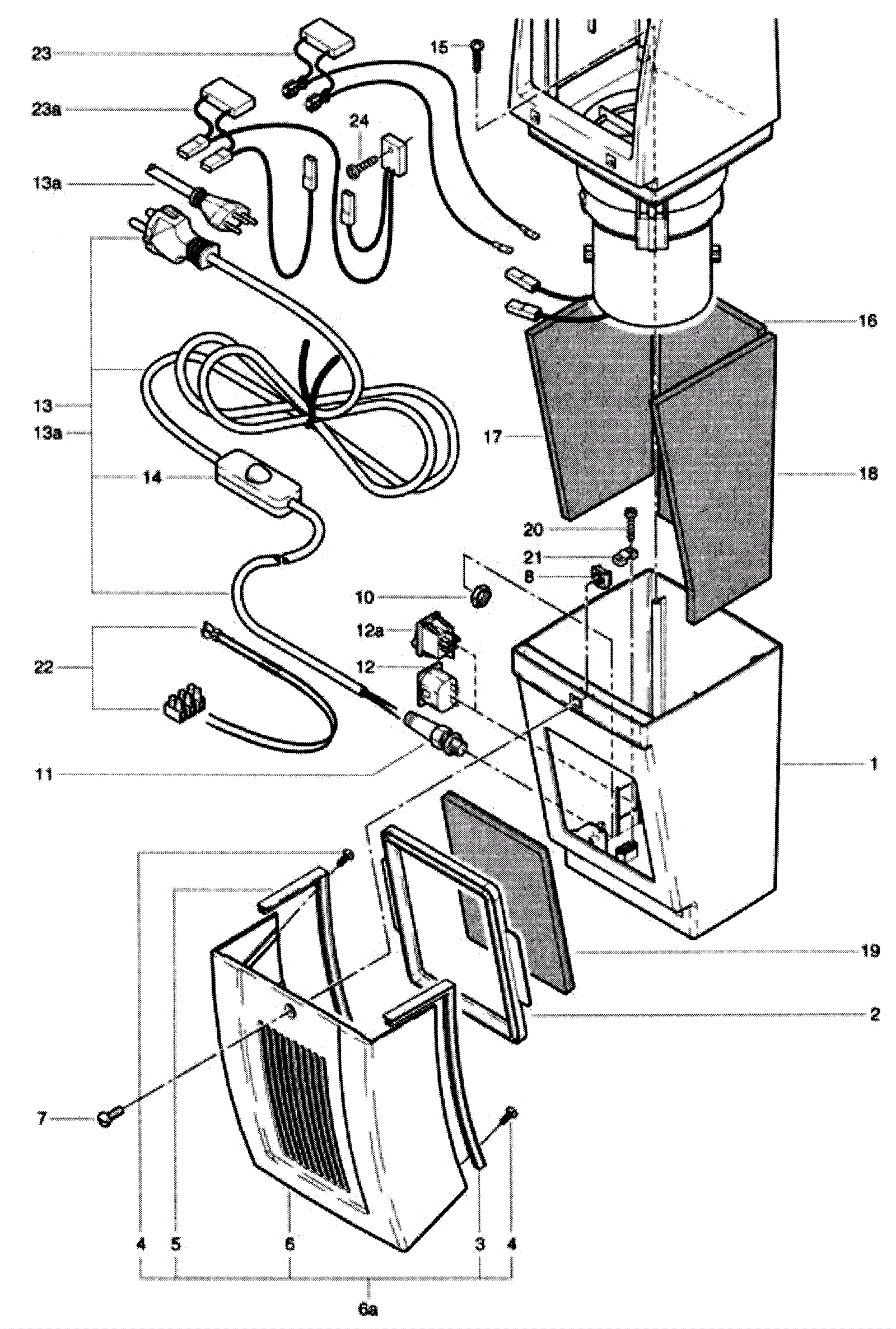 23
15
23a
24
13a
16
13
13a
17
14
18
20
21
8
10
12a
22
12
11
1
19
2
7
4
5
6
3
4
6a